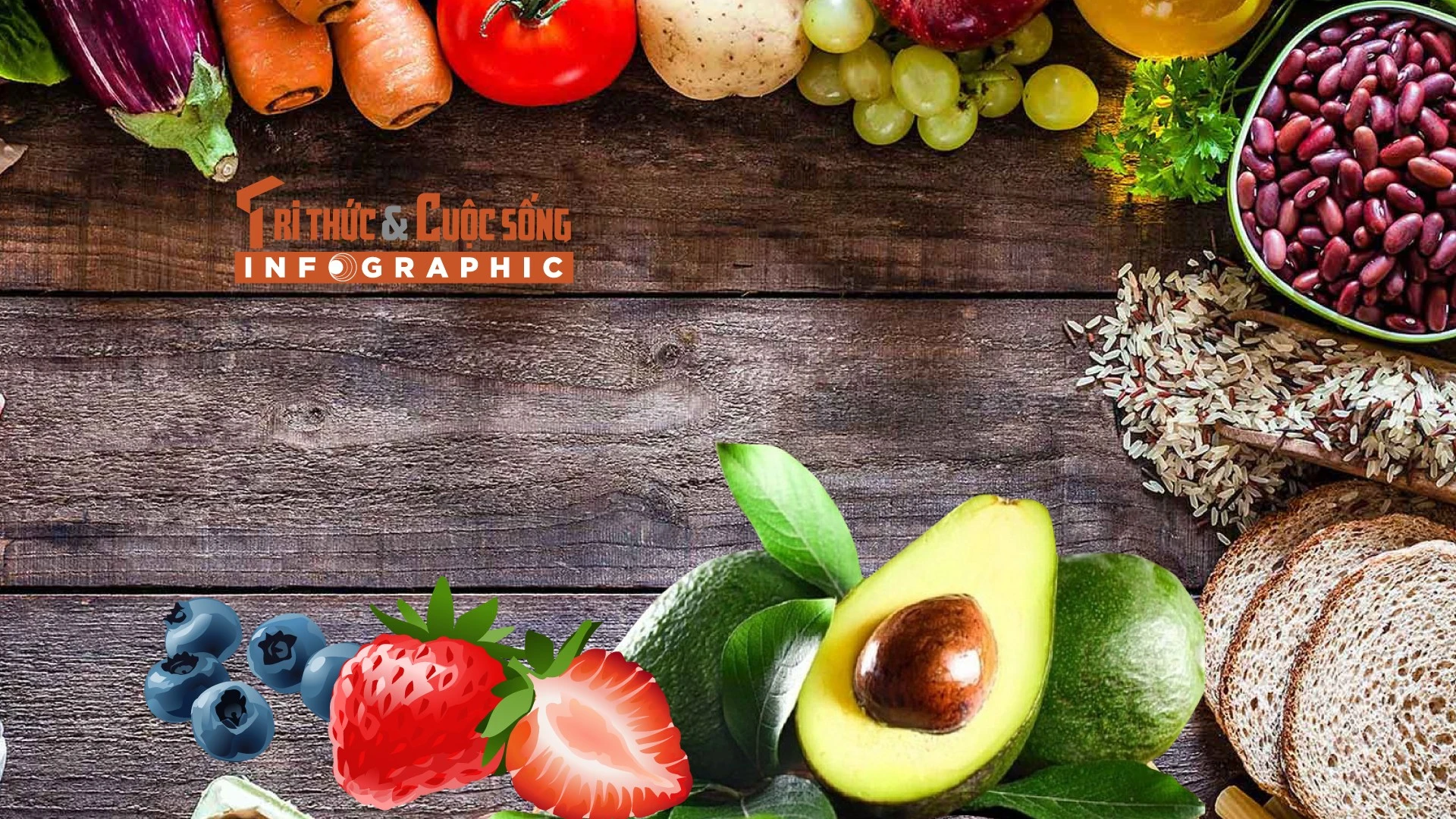 TRI THỨC & CUỘC SỐNG
INFOGRAPHIC