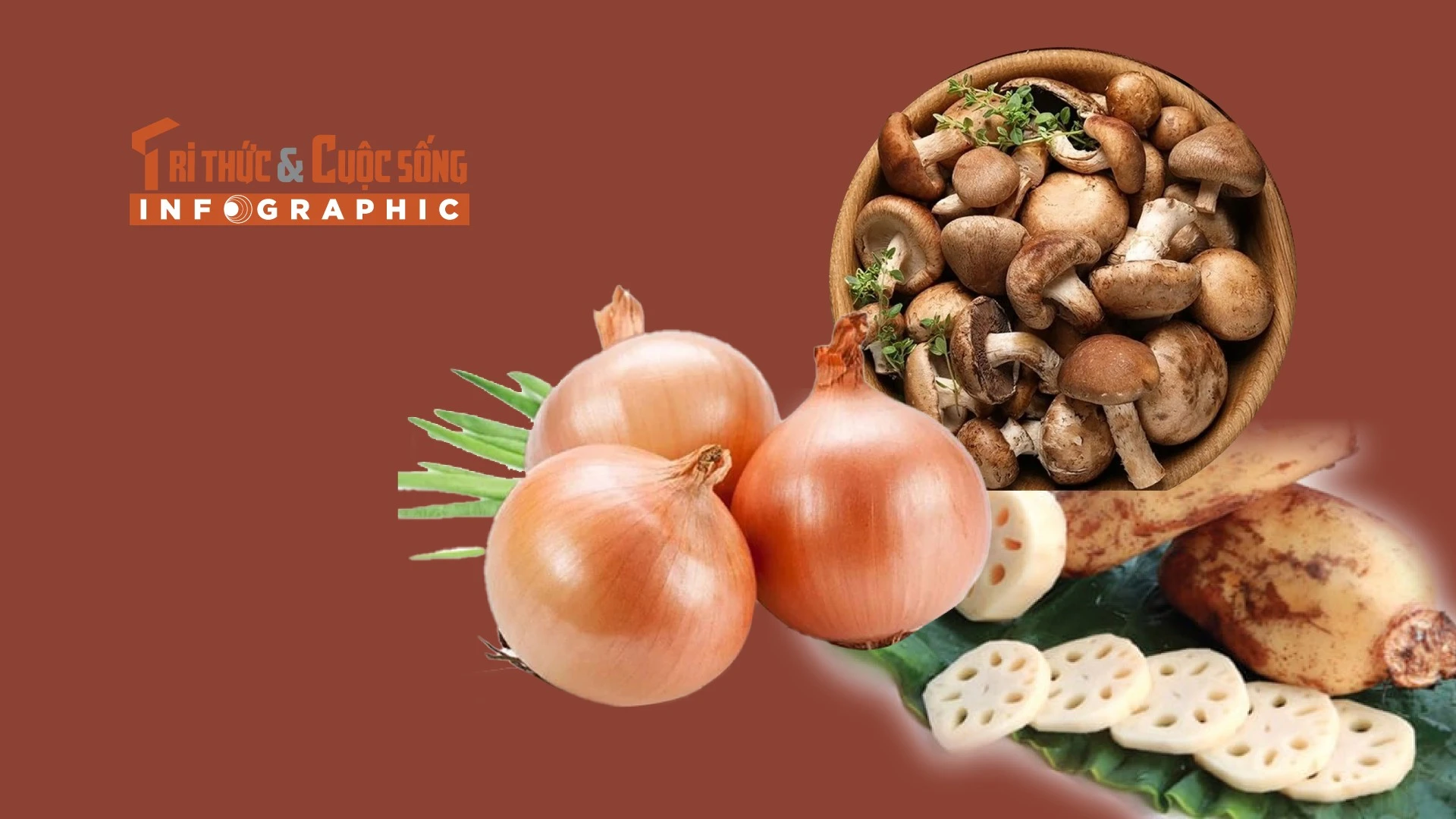 TRI THỨC & CUỘC SỐNG
INFOGRAPHIC