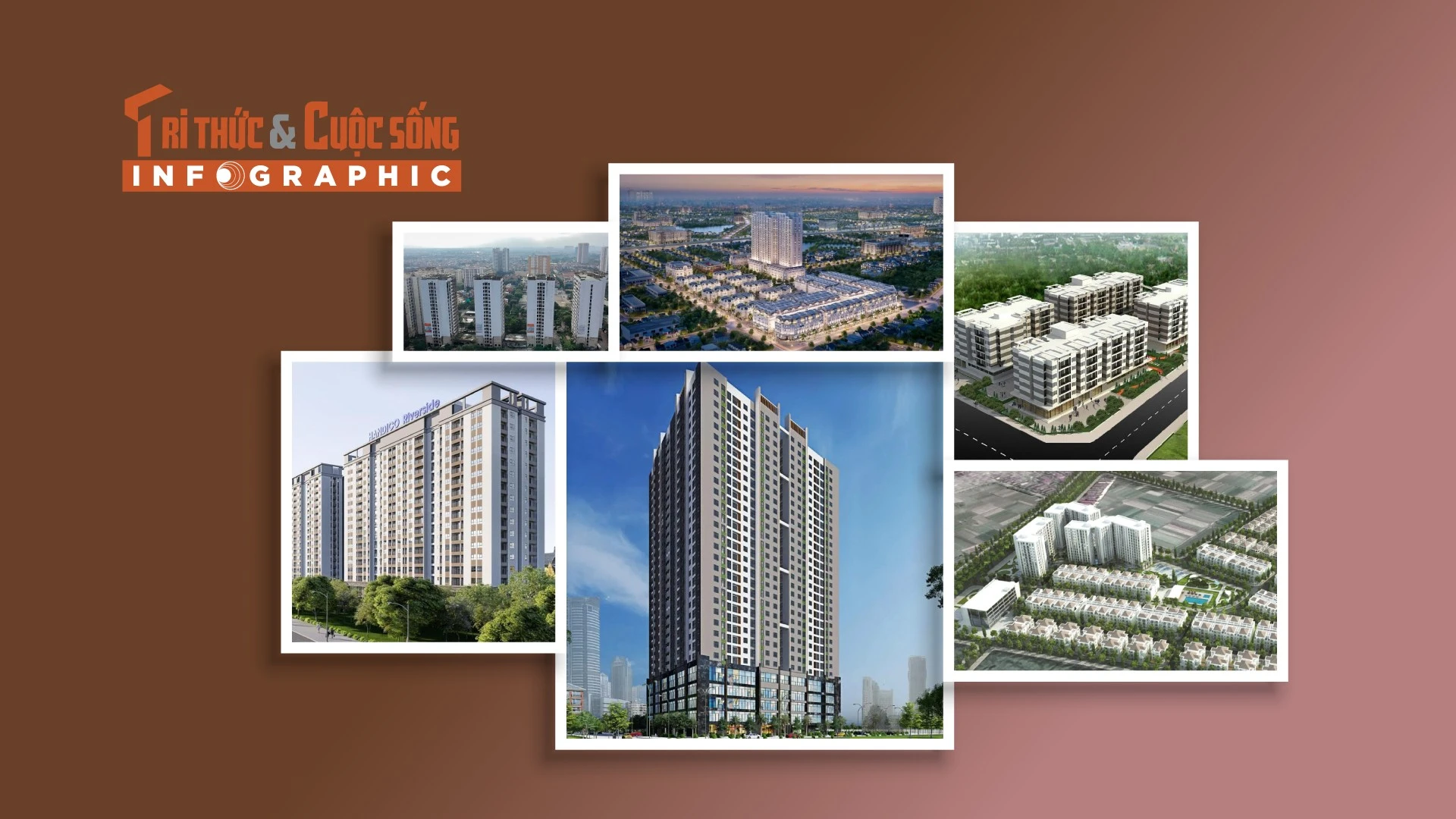 TRI THỨC & CUỘC SỐNG
INFOGRAPHIC

HANDICO Riverside