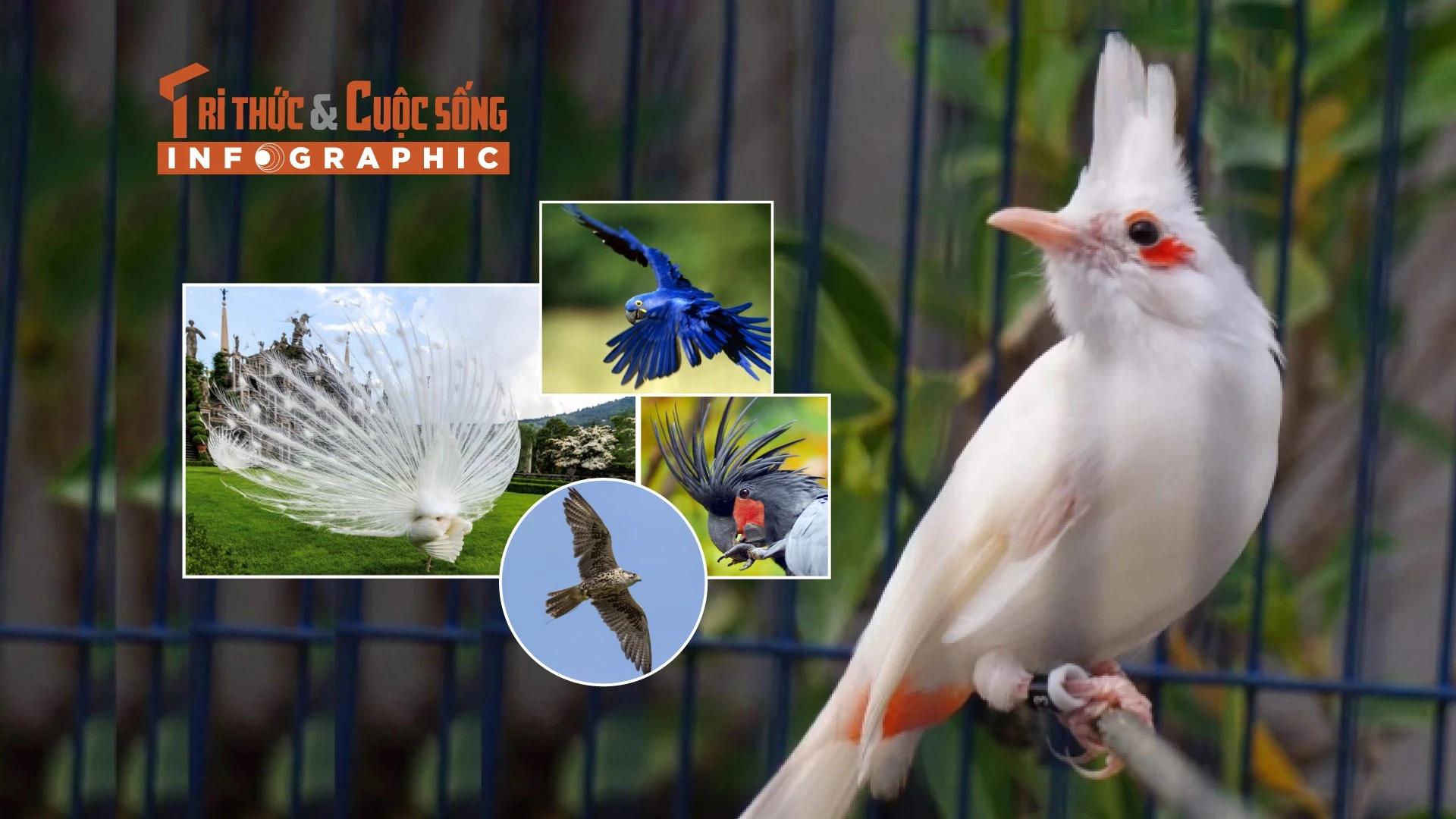 TRI THỨC & CUỘC SỐNG
INFOGRAPHIC