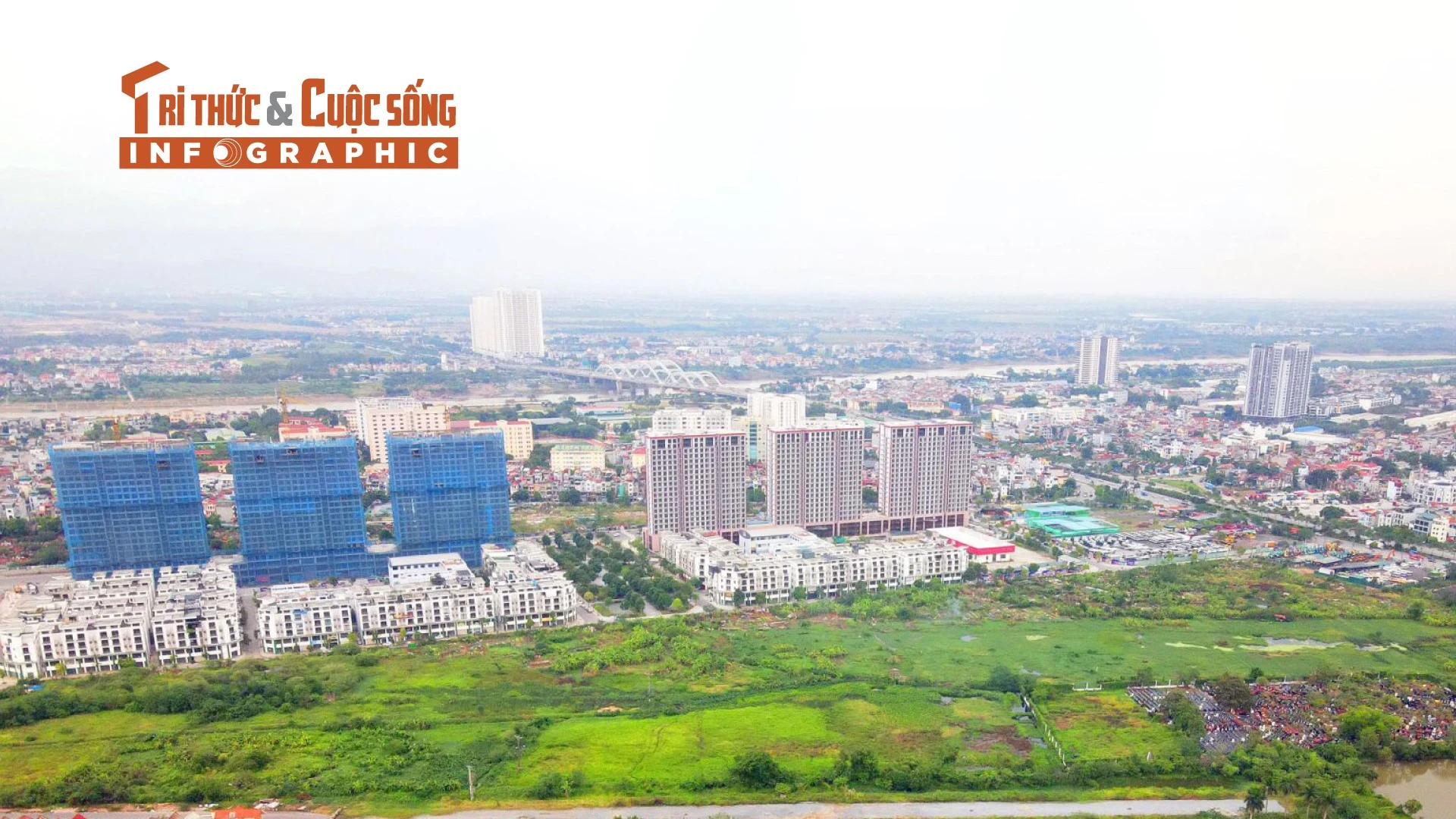 TRI THỨC & CUỘC SỐNG
INFOGRAPHIC