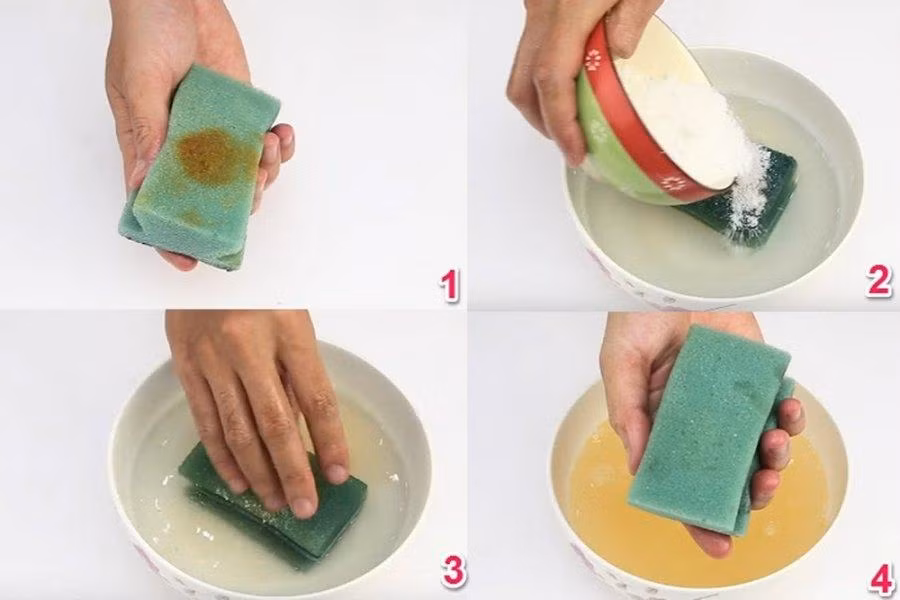 1

2

3

4