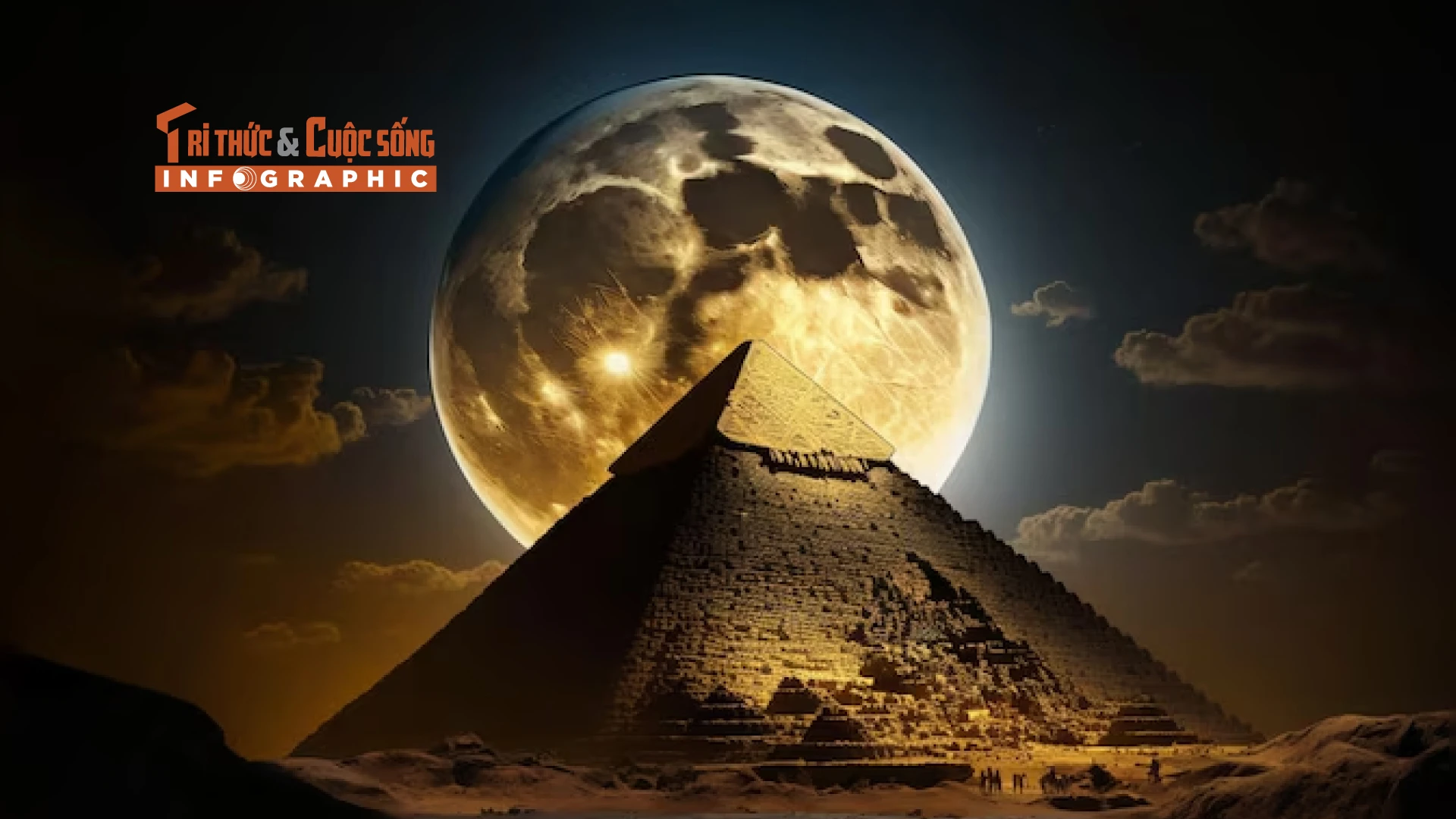 Tri thức & Cuộc sống
INFOGRAPHIC