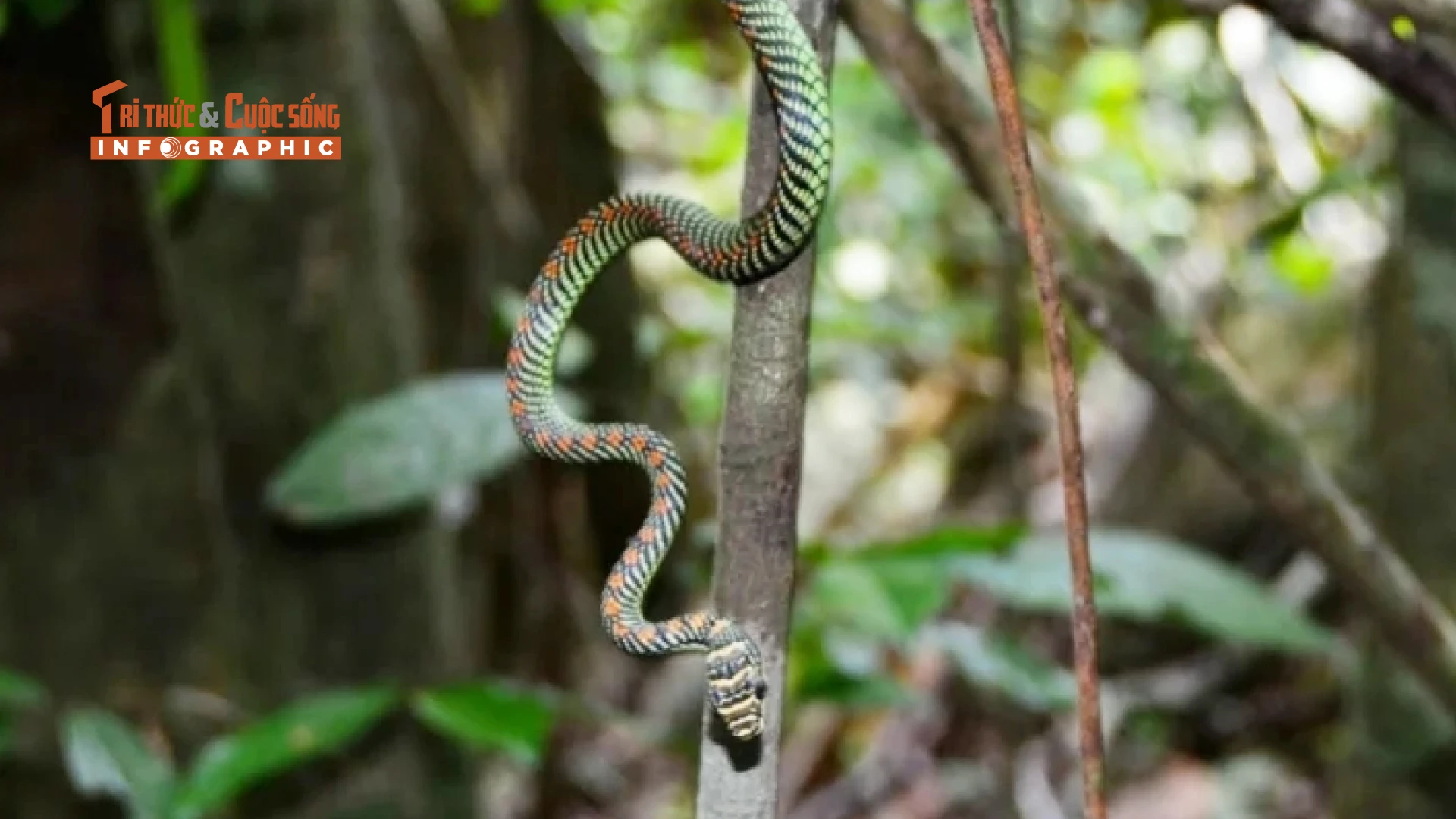 TRI THỨC & CUỘC SỐNG
INFOGRAPHIC