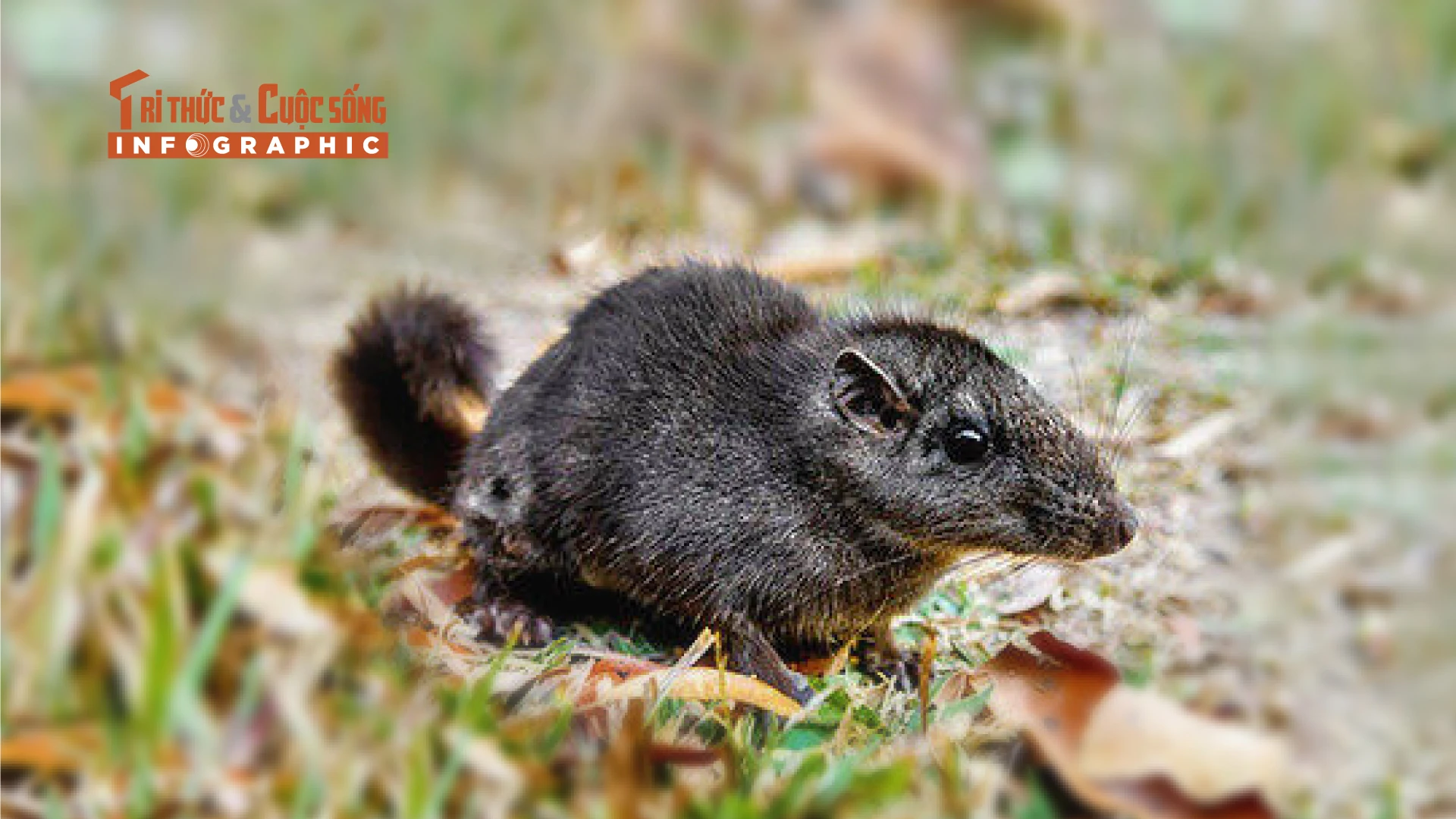 TRI THỨC & CUỘC SỐNG
INFOGRAPHIC