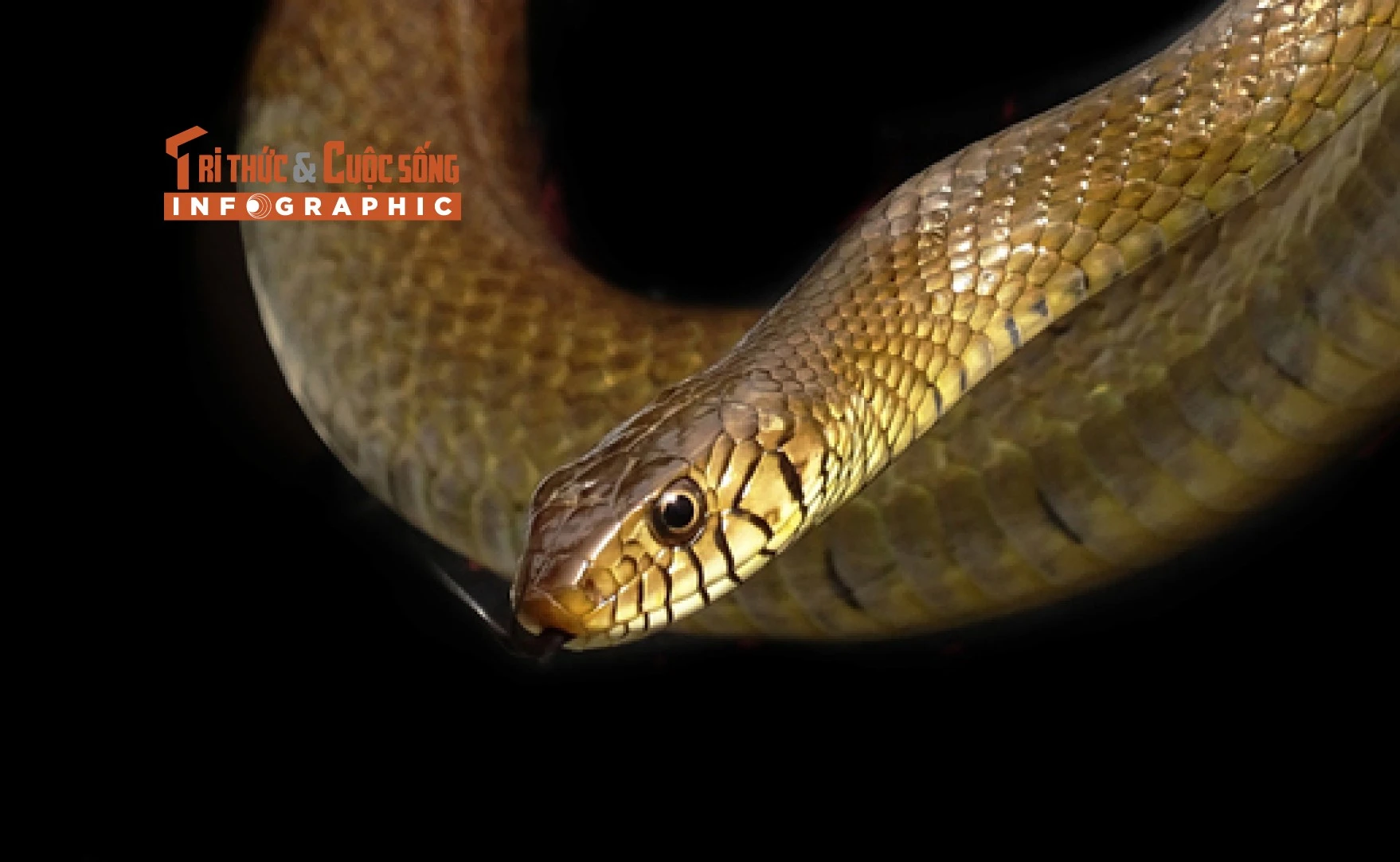 TRI THỨC & CUỘC SỐNG
INFOGRAPHIC