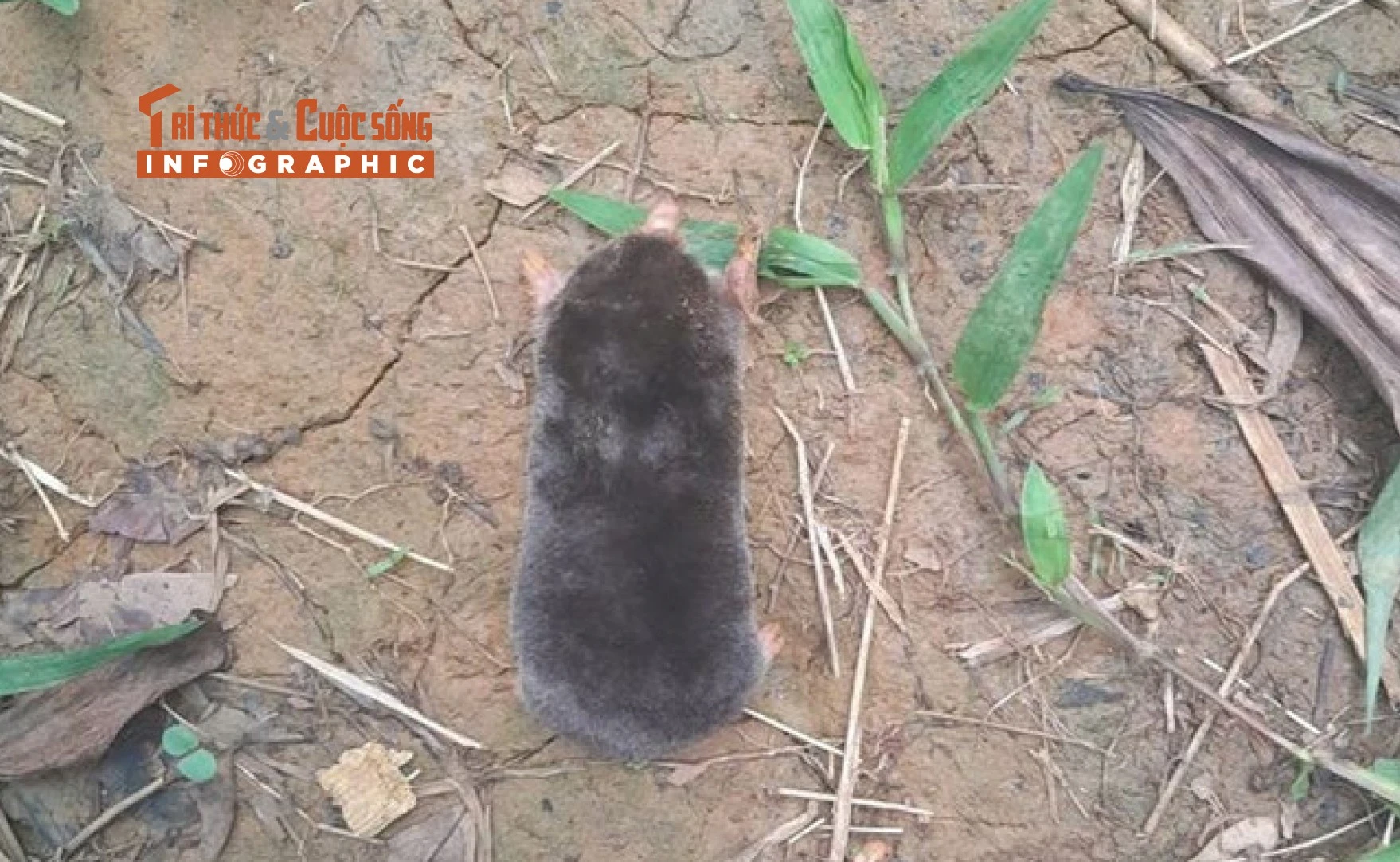 Tri thức & Cuộc sống
INFOGRAPHIC