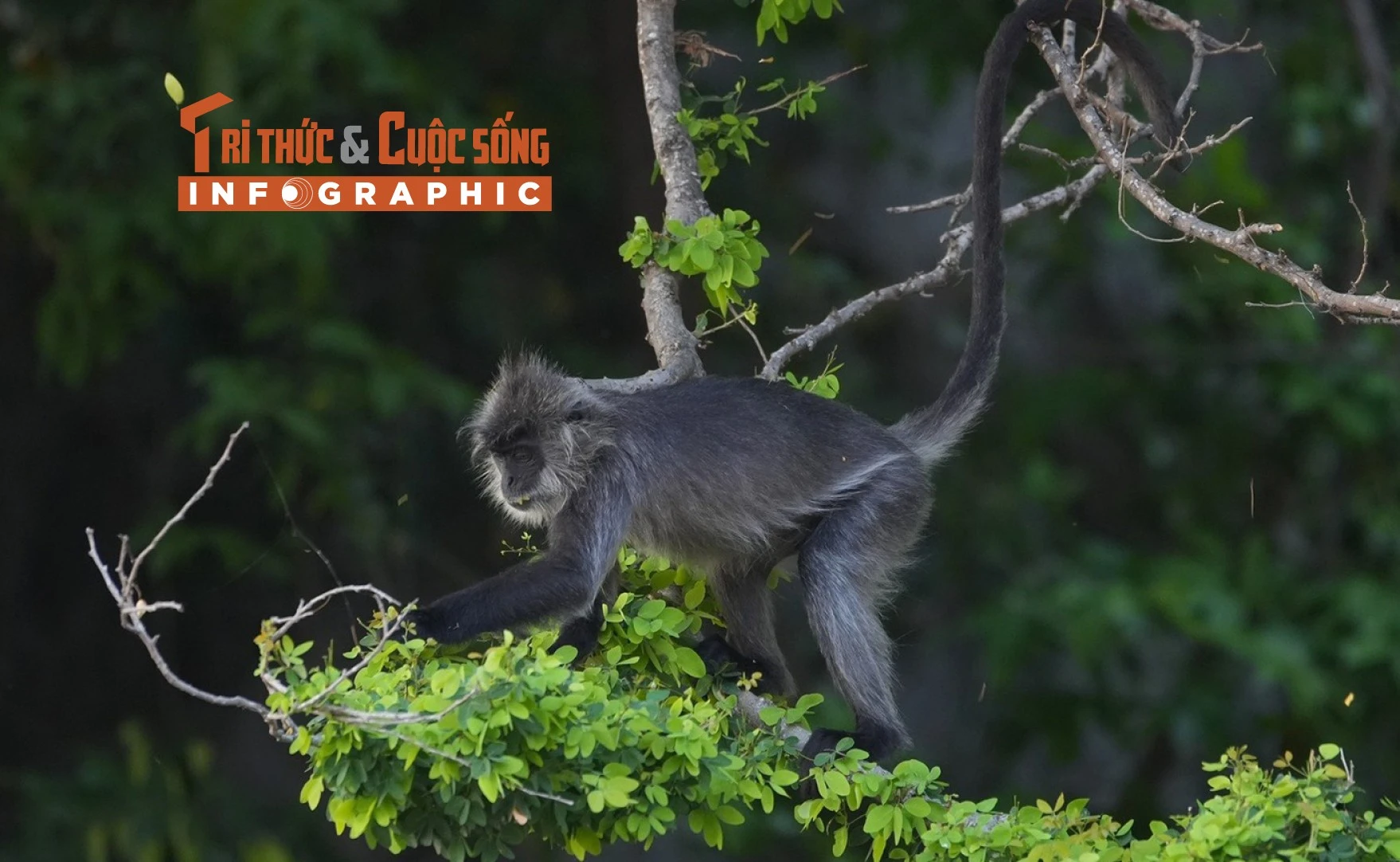 TRI THỨC & CUỘC SỐNG
INFOGRAPHIC