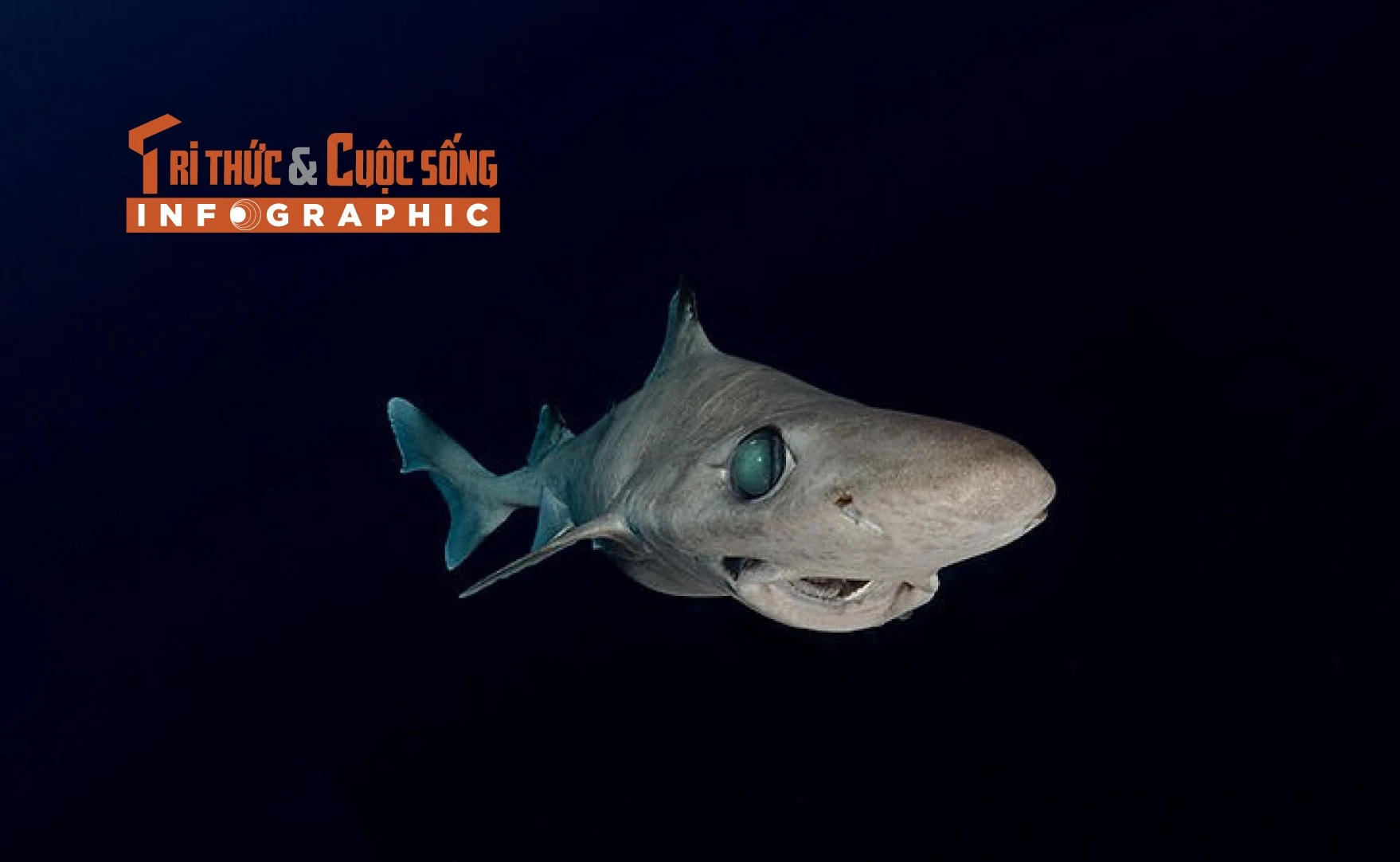 TRI THỨC & CUỘC SỐNG
INFOGRAPHIC