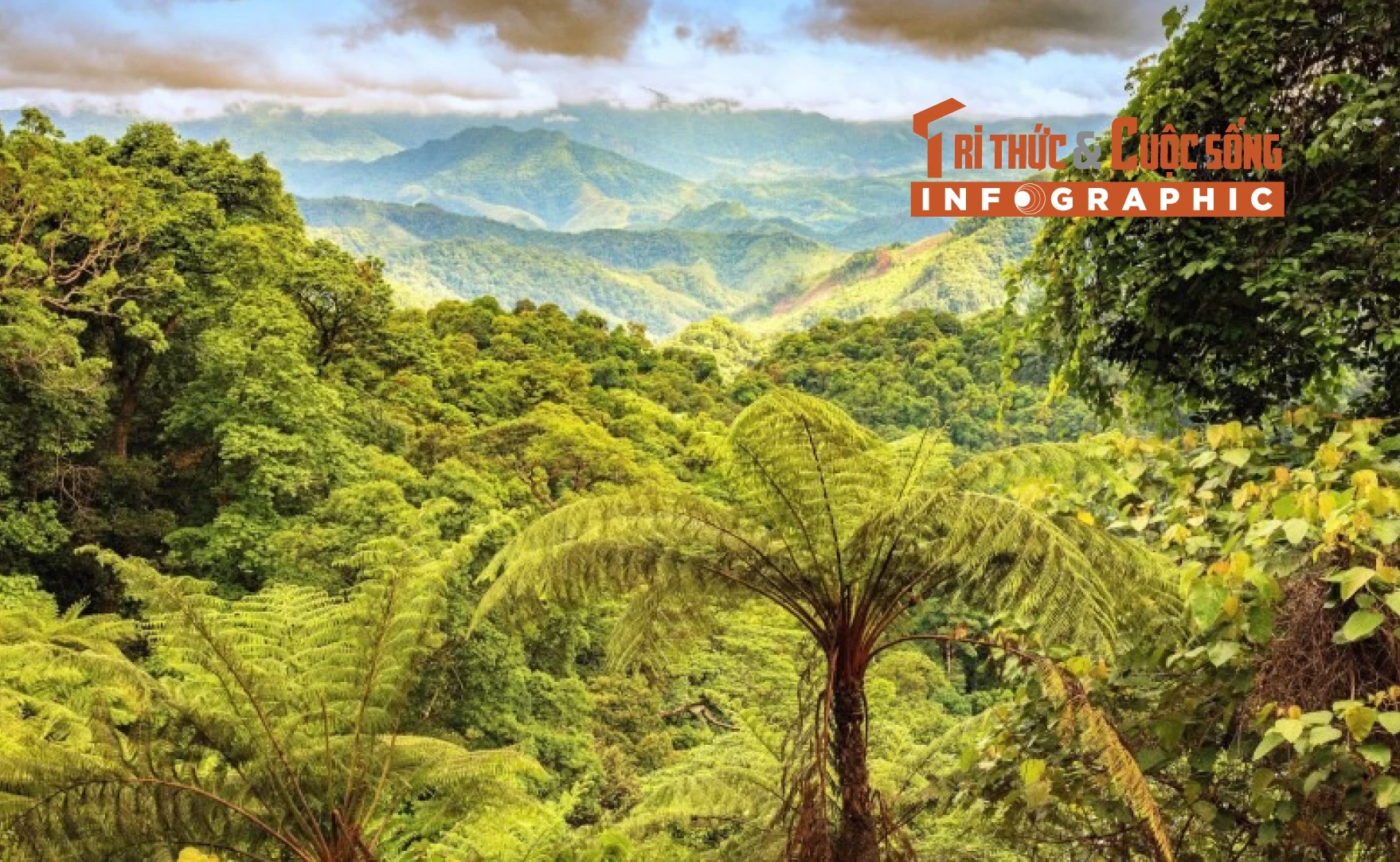 TRI THỨC & CUỘC SỐNG
INFOGRAPHIC