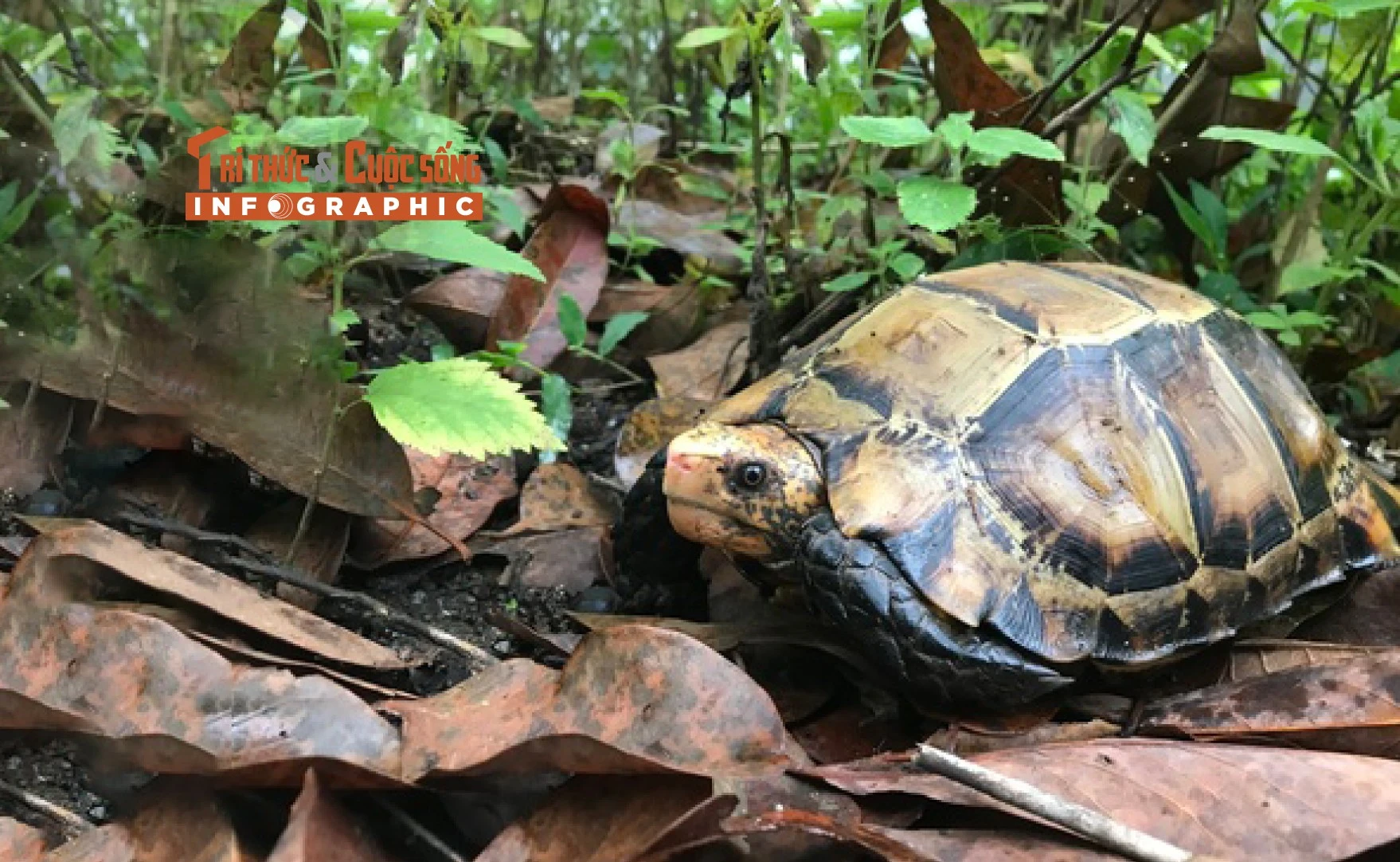 Tri thức & Cuộc sống
INFOGRAPHIC