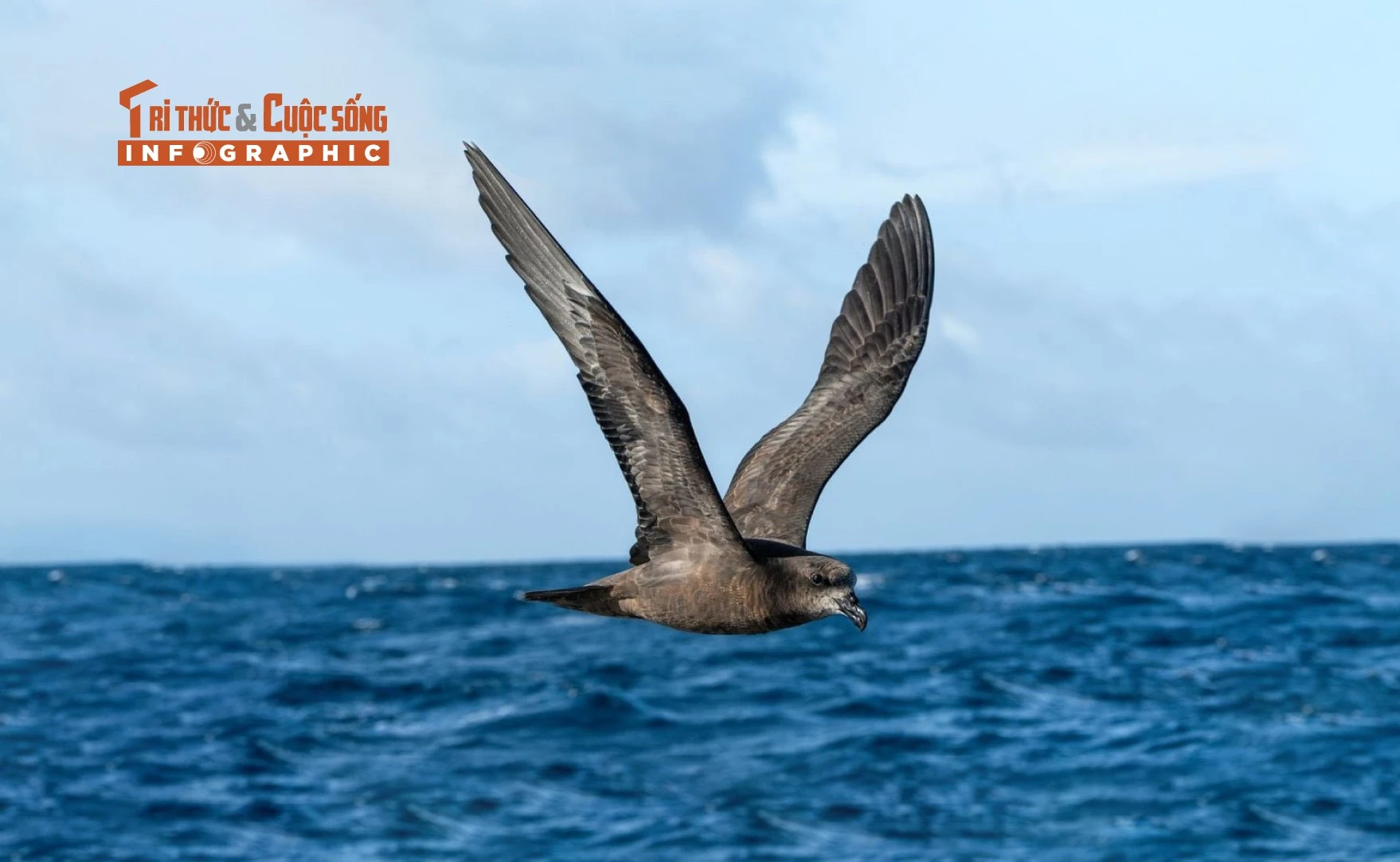 TRI THỨC & CUỘC SỐNG
INFOGRAPHIC