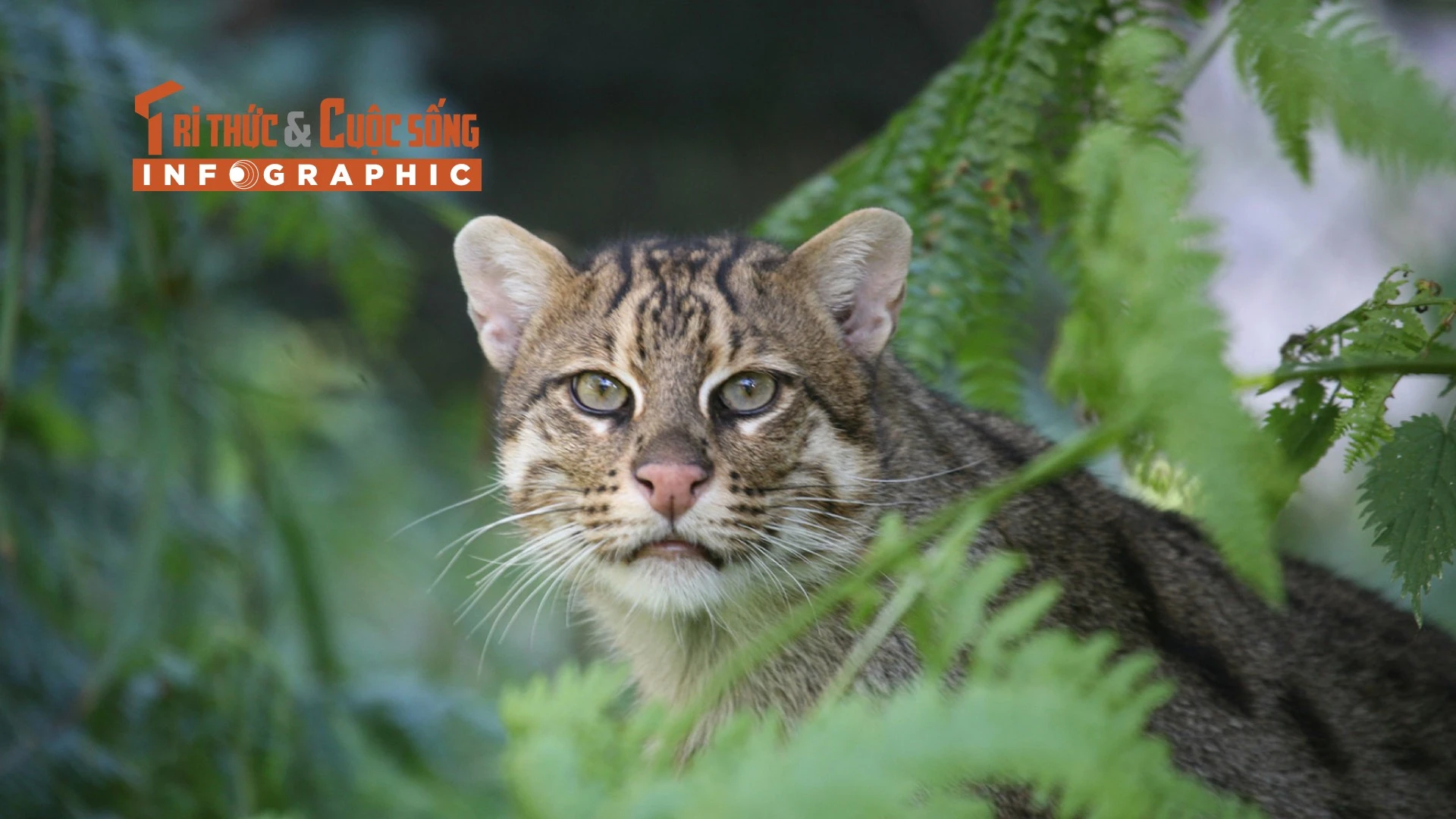 TRI THỨC & CUỘC SỐNG
INFOGRAPHIC