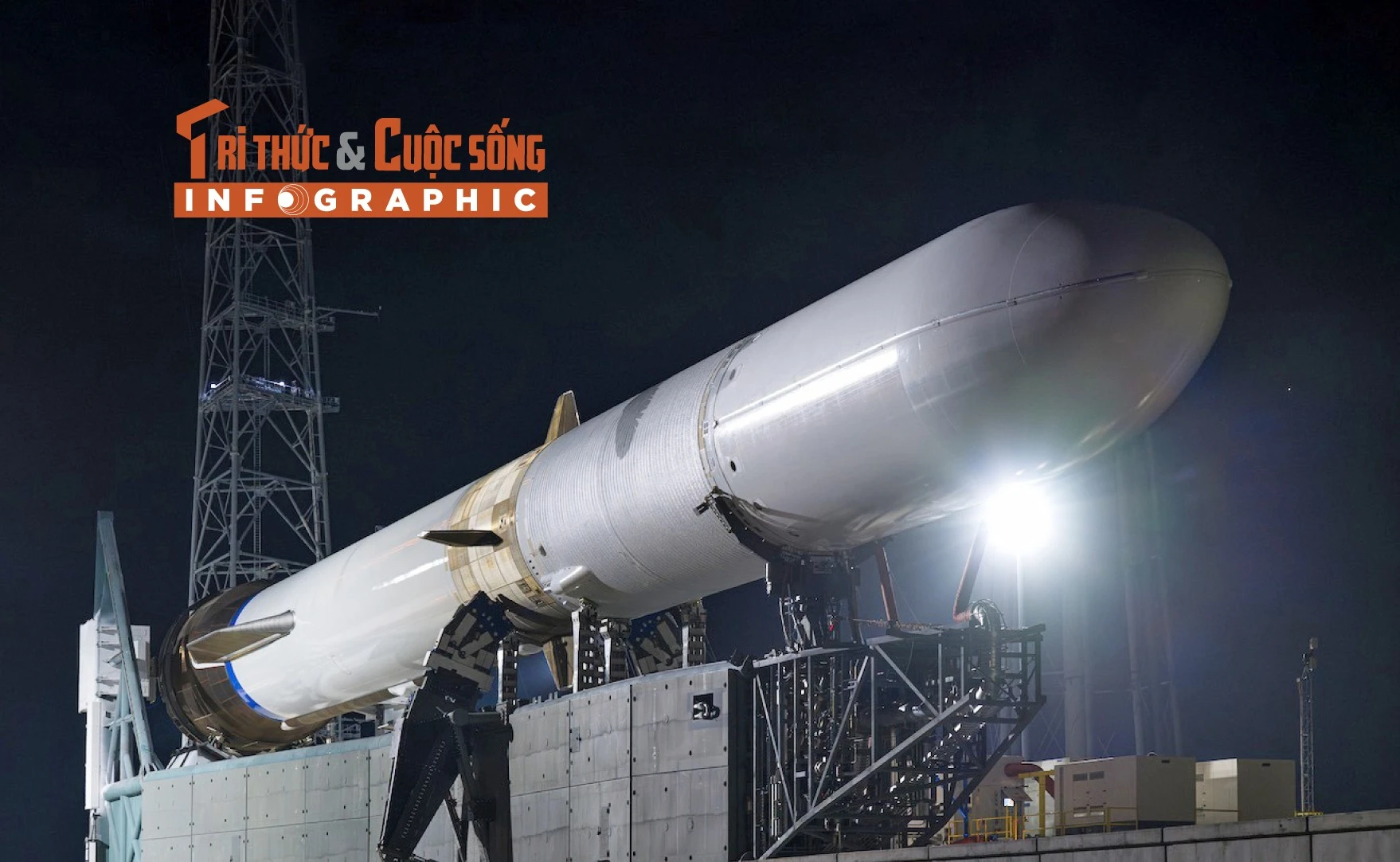 Tri thức & Cuộc sống
INFOGRAPHIC