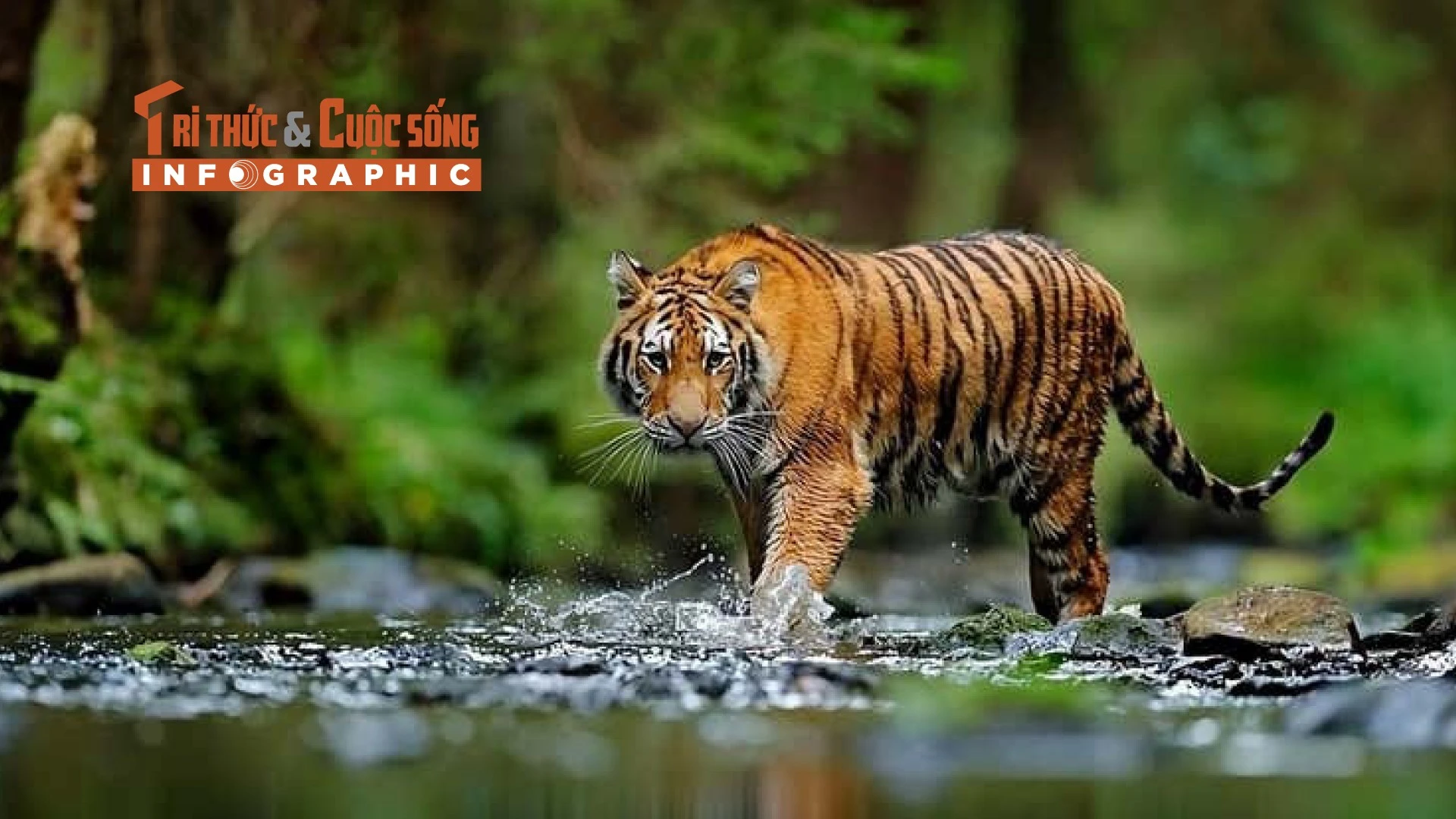 TRI THỨC & CUỘC SỐNG
INFOGRAPHIC