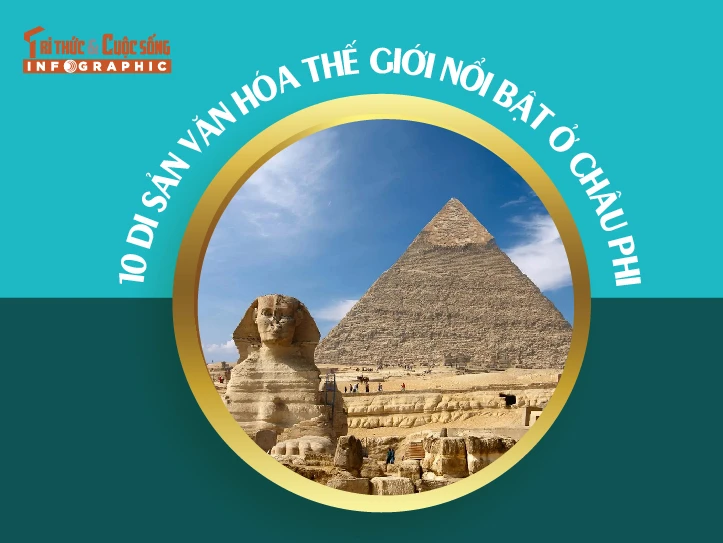 Tri thức & Cuộc sống
INFOGRAPHIC

10 DI SẢN VĂN HÓA THẾ GIỚI NỔI BẬT Ở CHÂU PHI