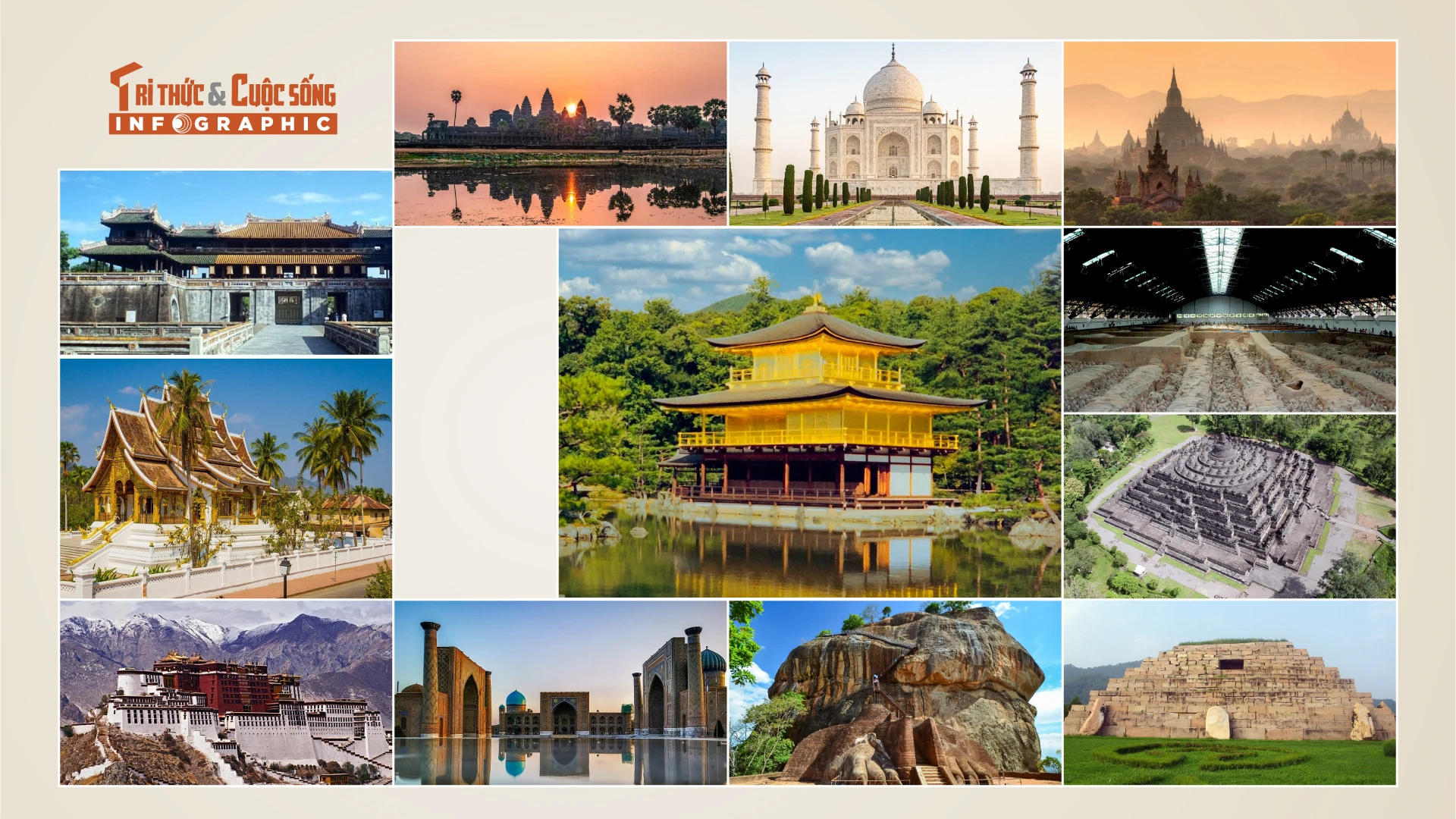 TRI THỨC & CUỘC SỐNG
INFOGRAPHIC