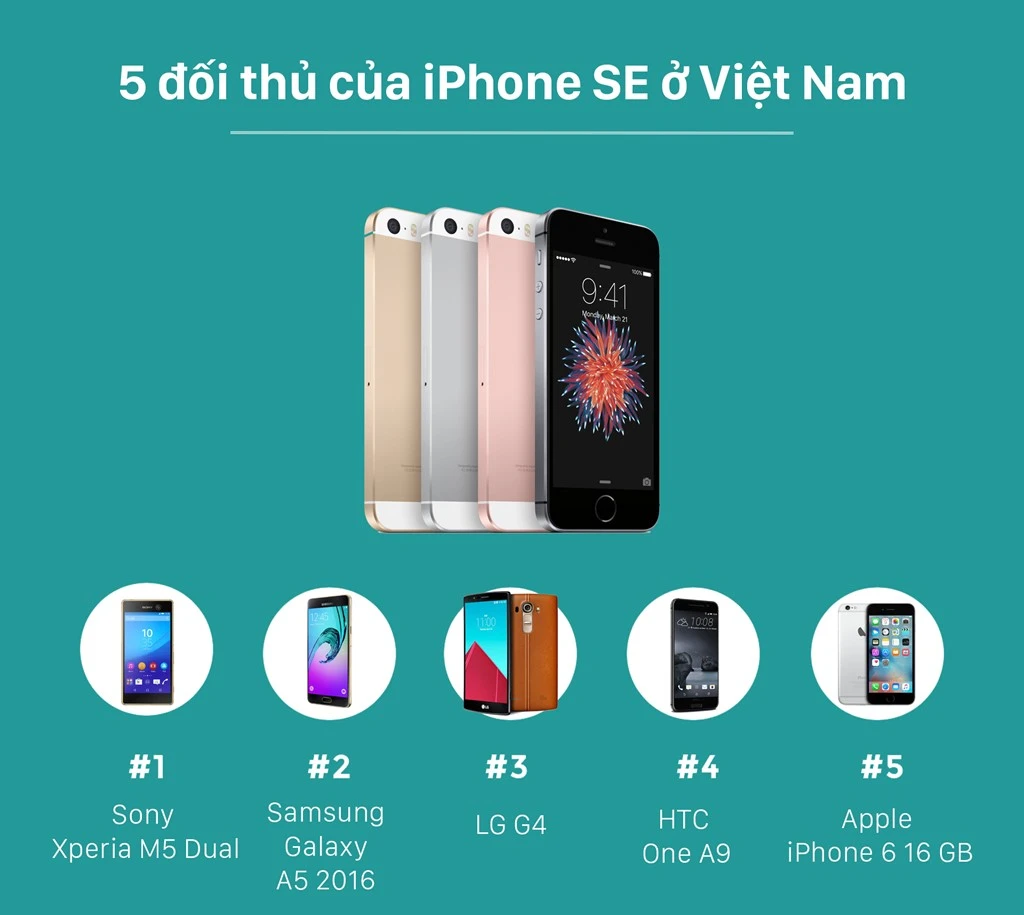 5 đối thủ của iPhone SE ở Việt Nam

9:41
Monday, March 21

#1
Sony
Xperia M5 Dual

#2
Samsung
Galaxy
A5 2016

#3
LG G4

#4
HTC
One A9

#5
Apple
iPhone 6 16 GB