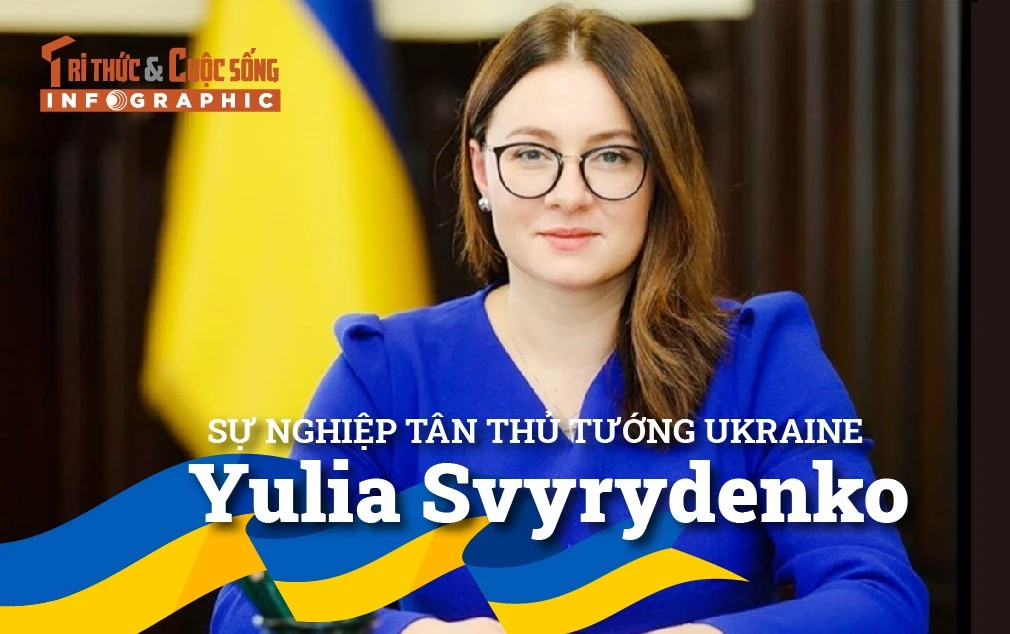 TRI THỨC & CUỘC SỐNG
INFOGRAPHIC

SỰ NGHIỆP TÂN THỦ TƯỚNG UKRAINE
Yulia Svyrydenko