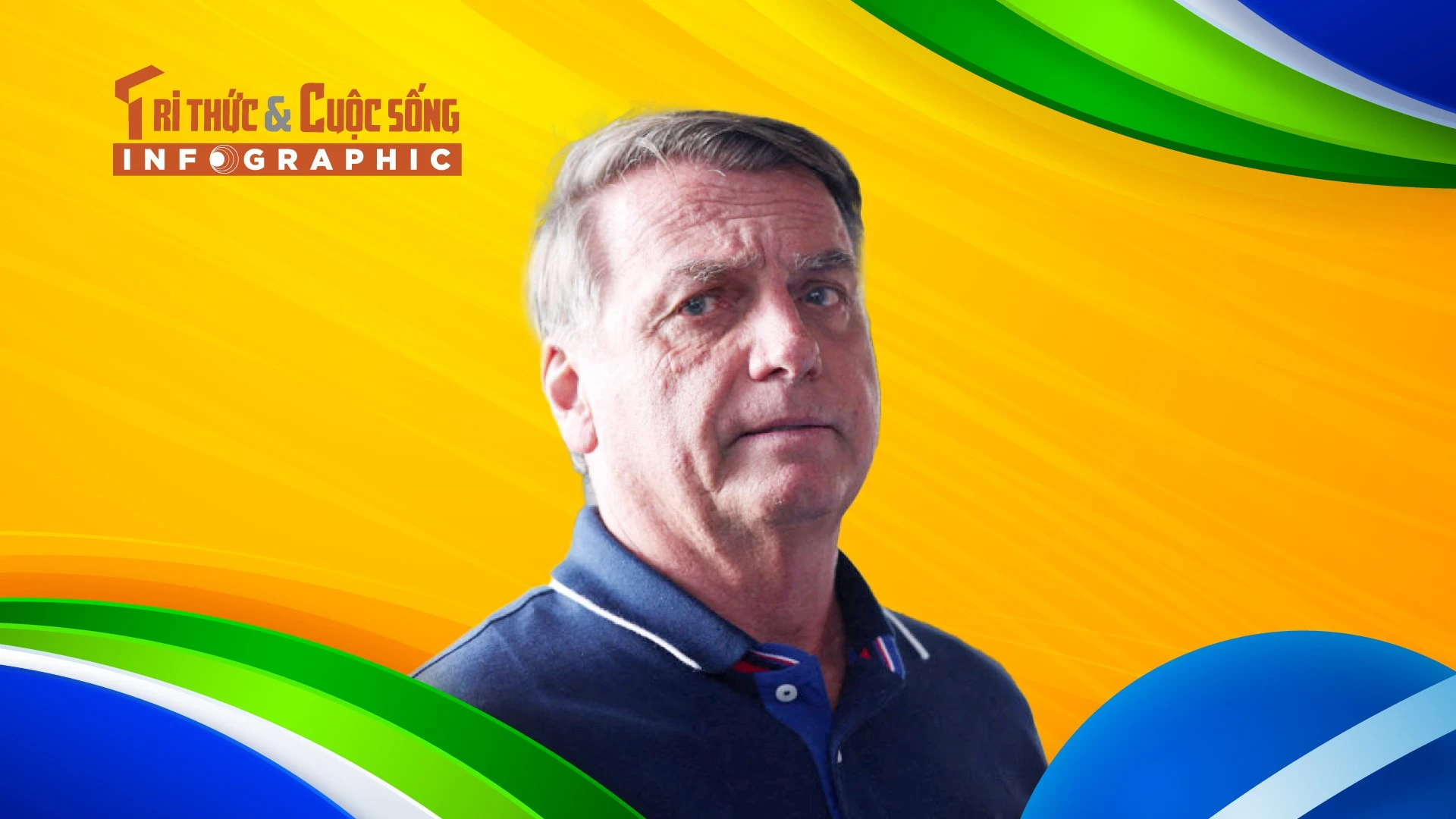 TRI THỨC & CUỘC SỐNG
INFOGRAPHIC