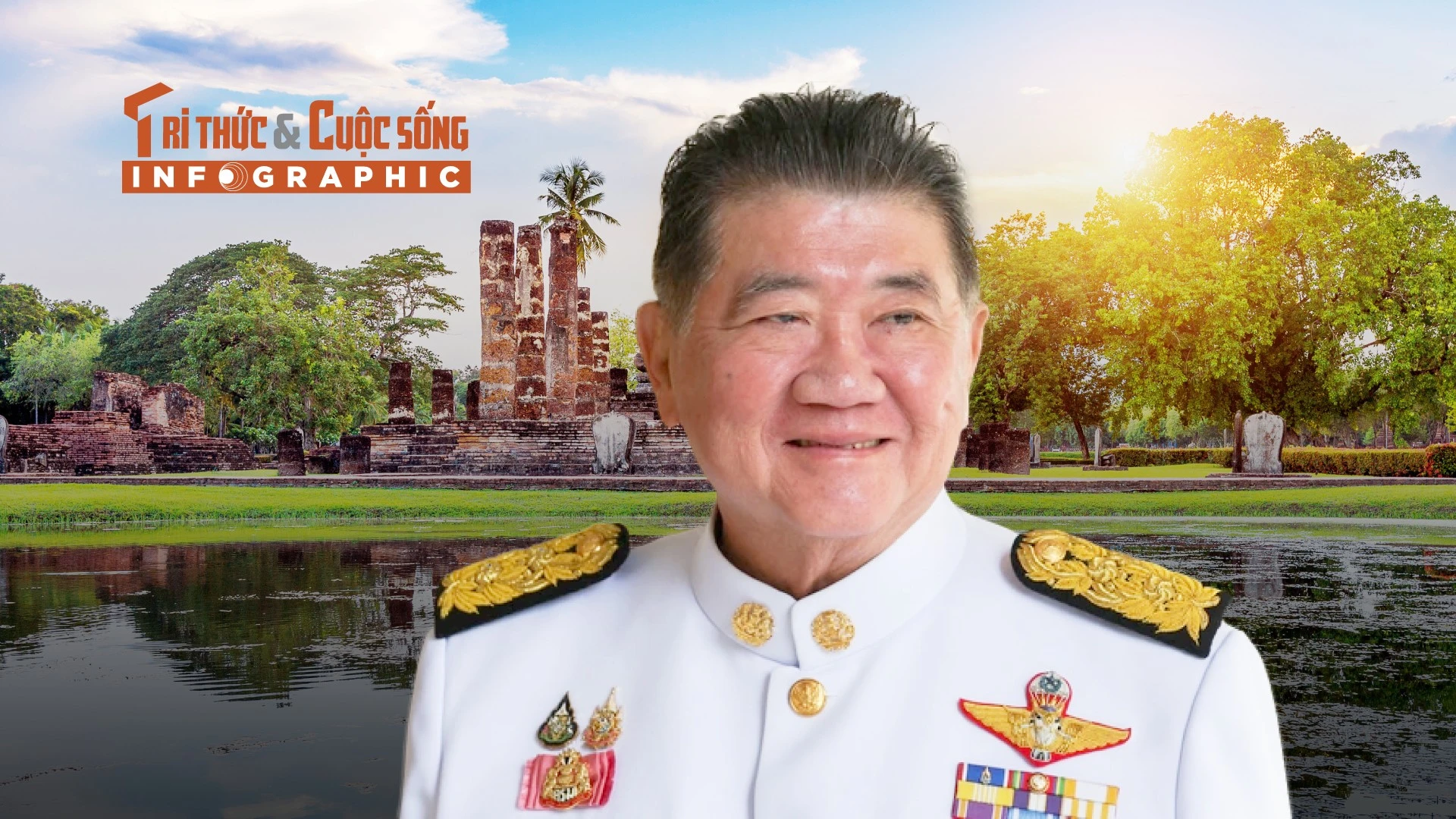 TRI THỨC & CUỘC SỐNG
INFOGRAPHIC