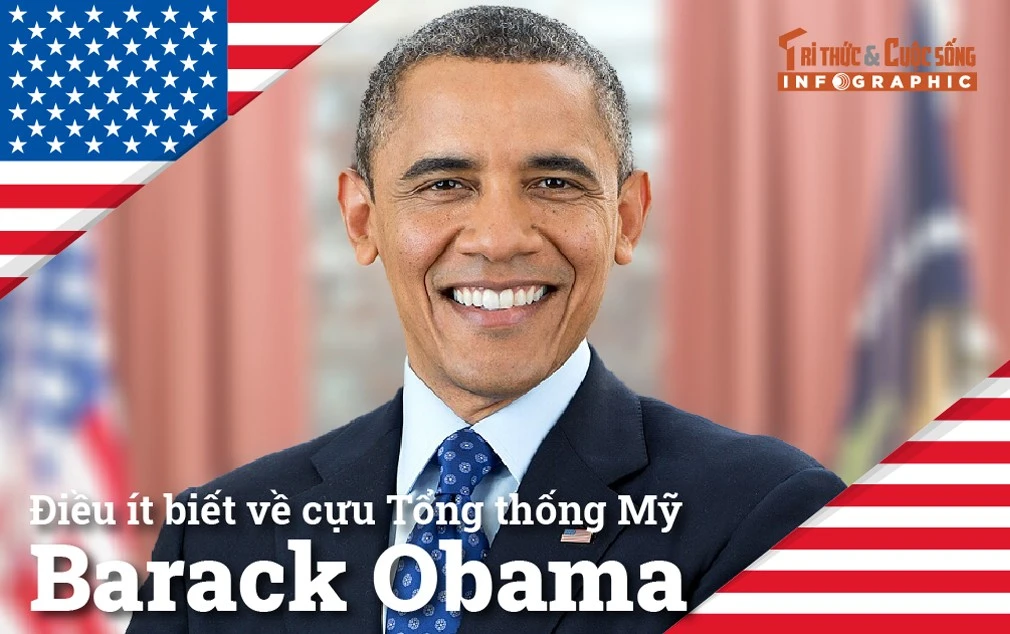 TRI THỨC & CUỘC SỐNG
INFOGRAPHIC

Điều ít biết về cựu Tổng thống Mỹ
Barack Obama