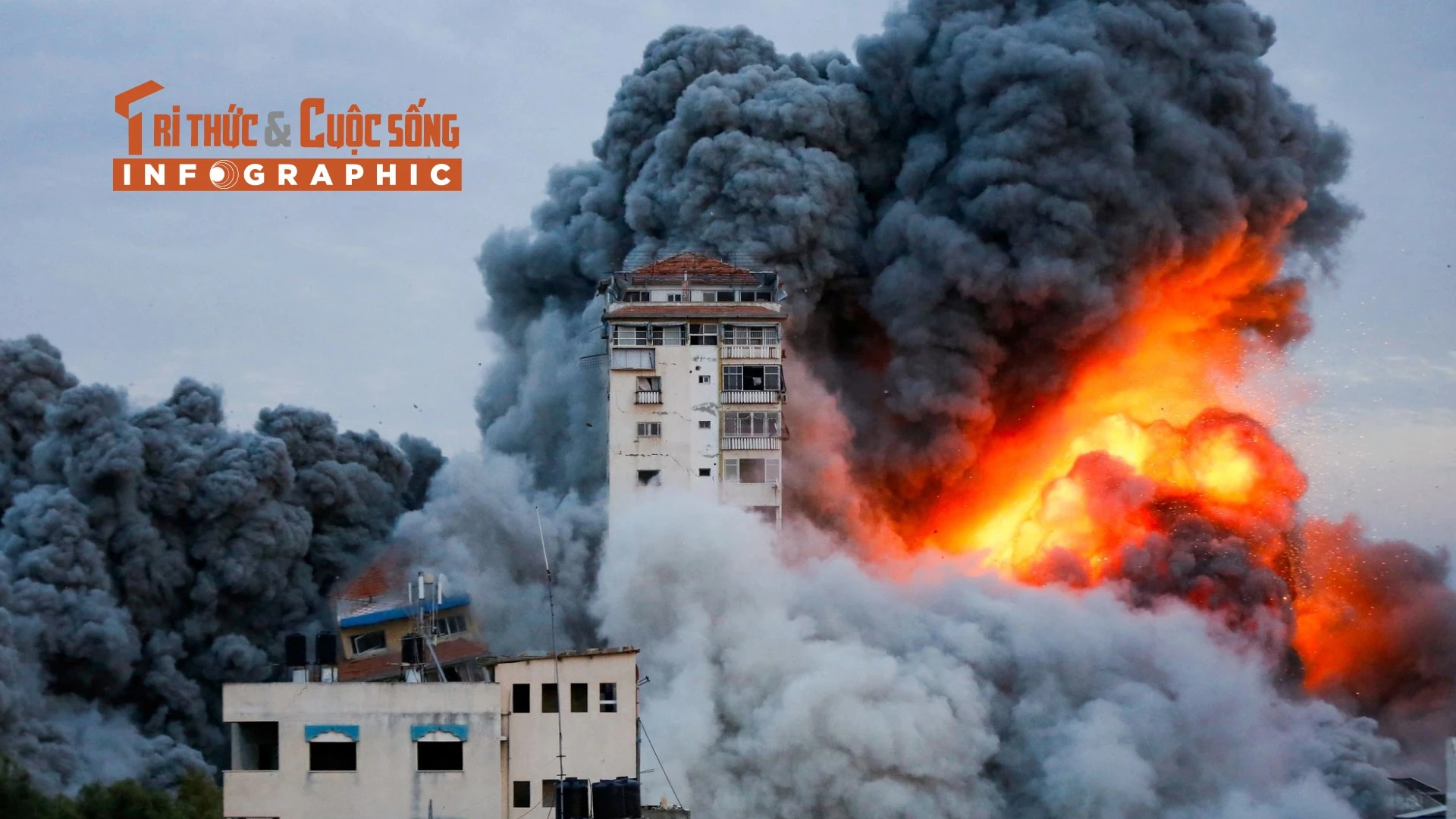 TRI THỨC & CUỘC SỐNG
INFOGRAPHIC