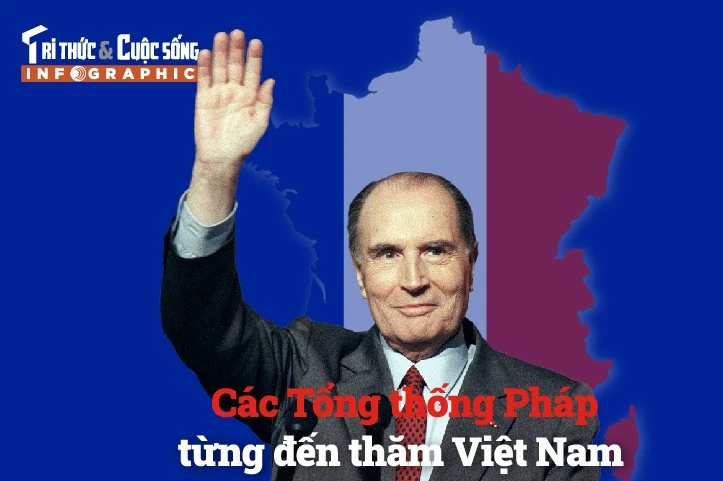 TRI THỨC & CUỘC SỐNG
INFOGRAPHIC

Các Tổng thống Pháp
từng đến thăm Việt Nam