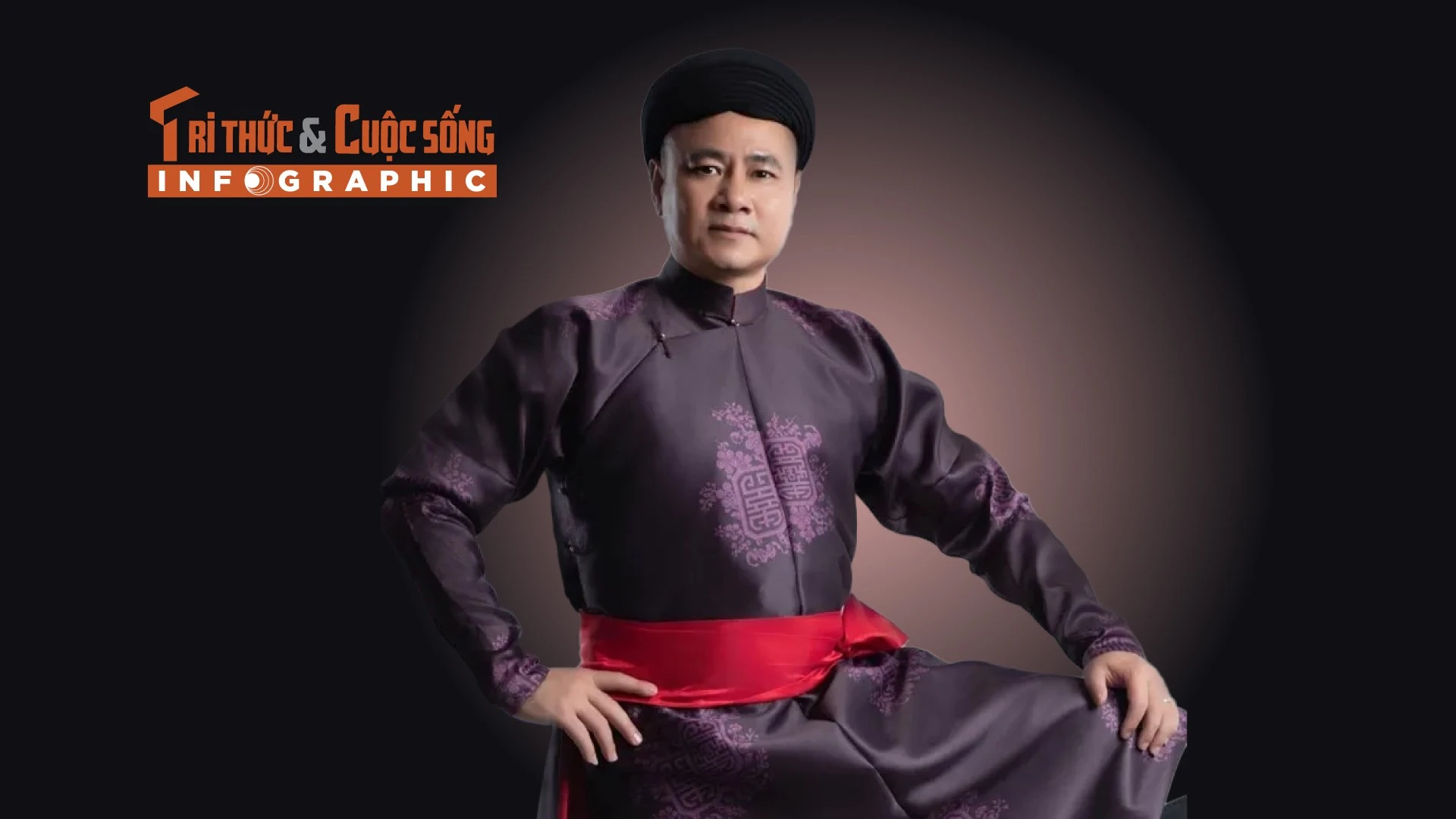 TRI THỨC & CUỘC SỐNG
INFOGRAPHIC