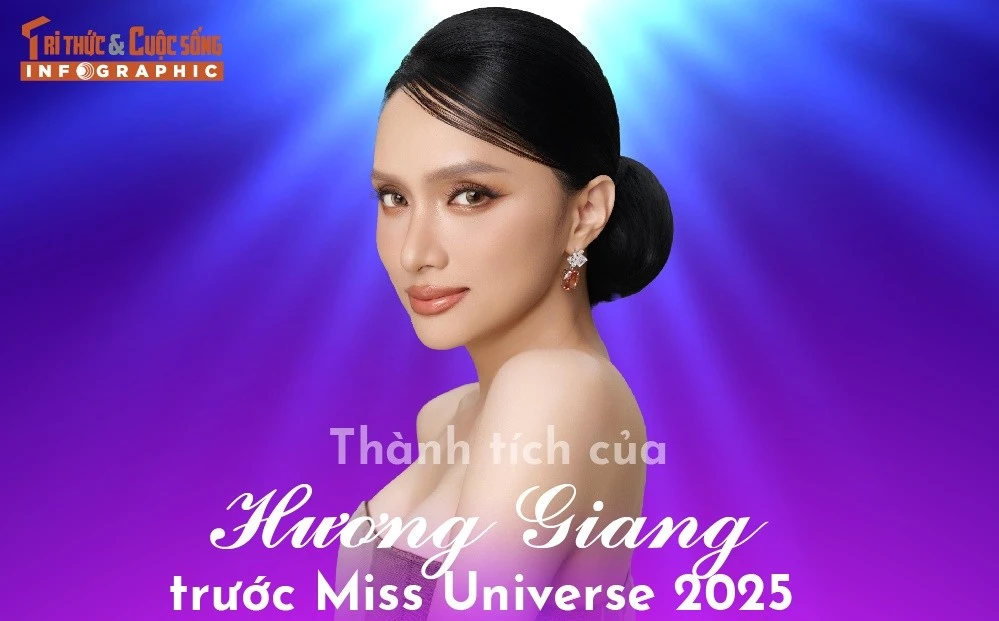 TRI THỨC & CUỘC SỐNG
INFOGRAPHIC

Thành tích của
Hương Giang
trước Miss Universe 2025