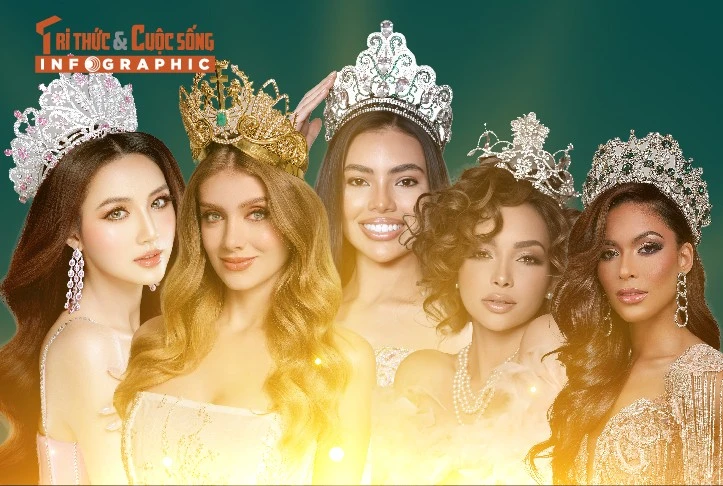 Tri thức & Cuộc sống
INFOGRAPHIC