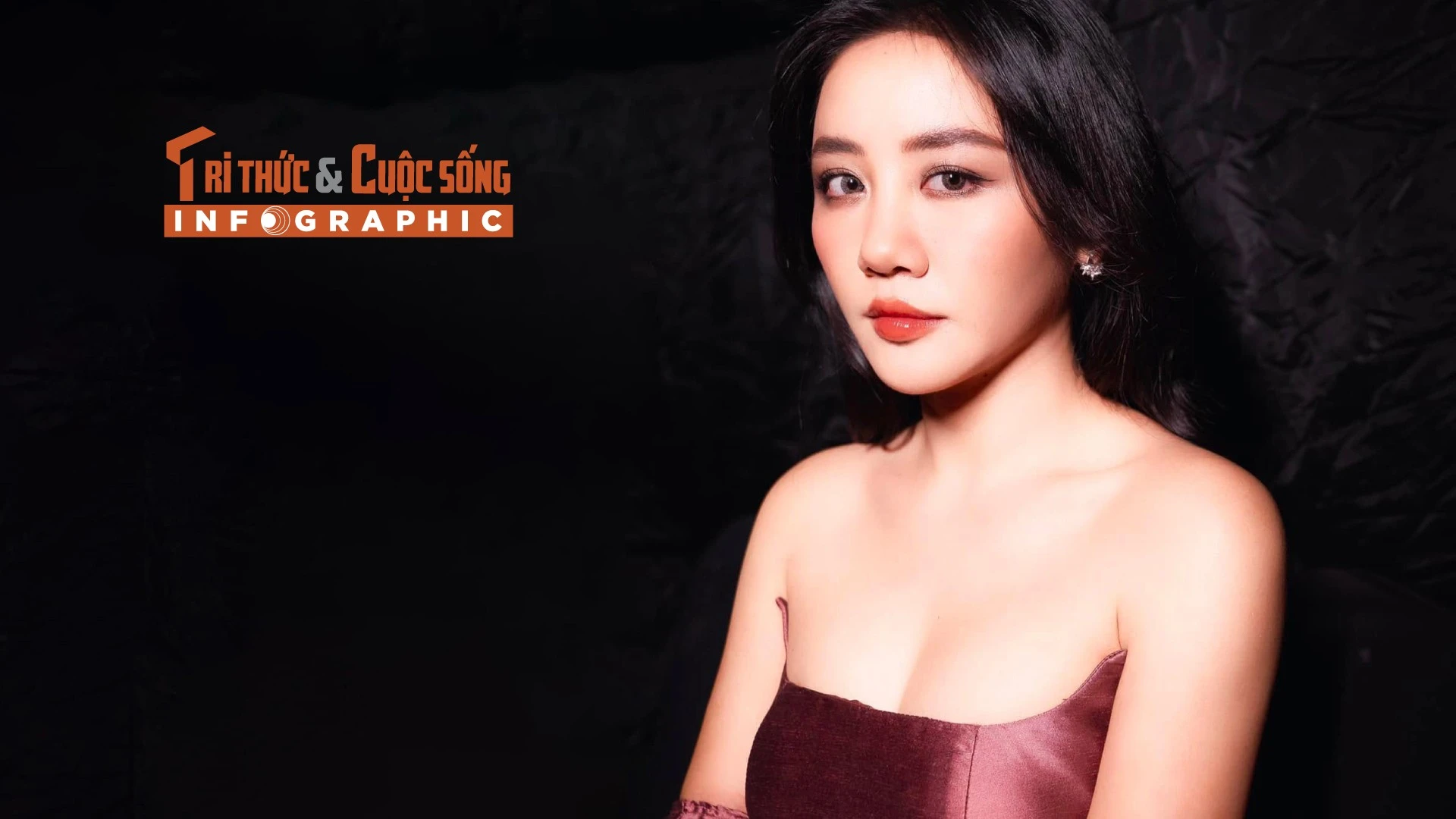 TRI THỨC & CUỘC SỐNG
INFOGRAPHIC