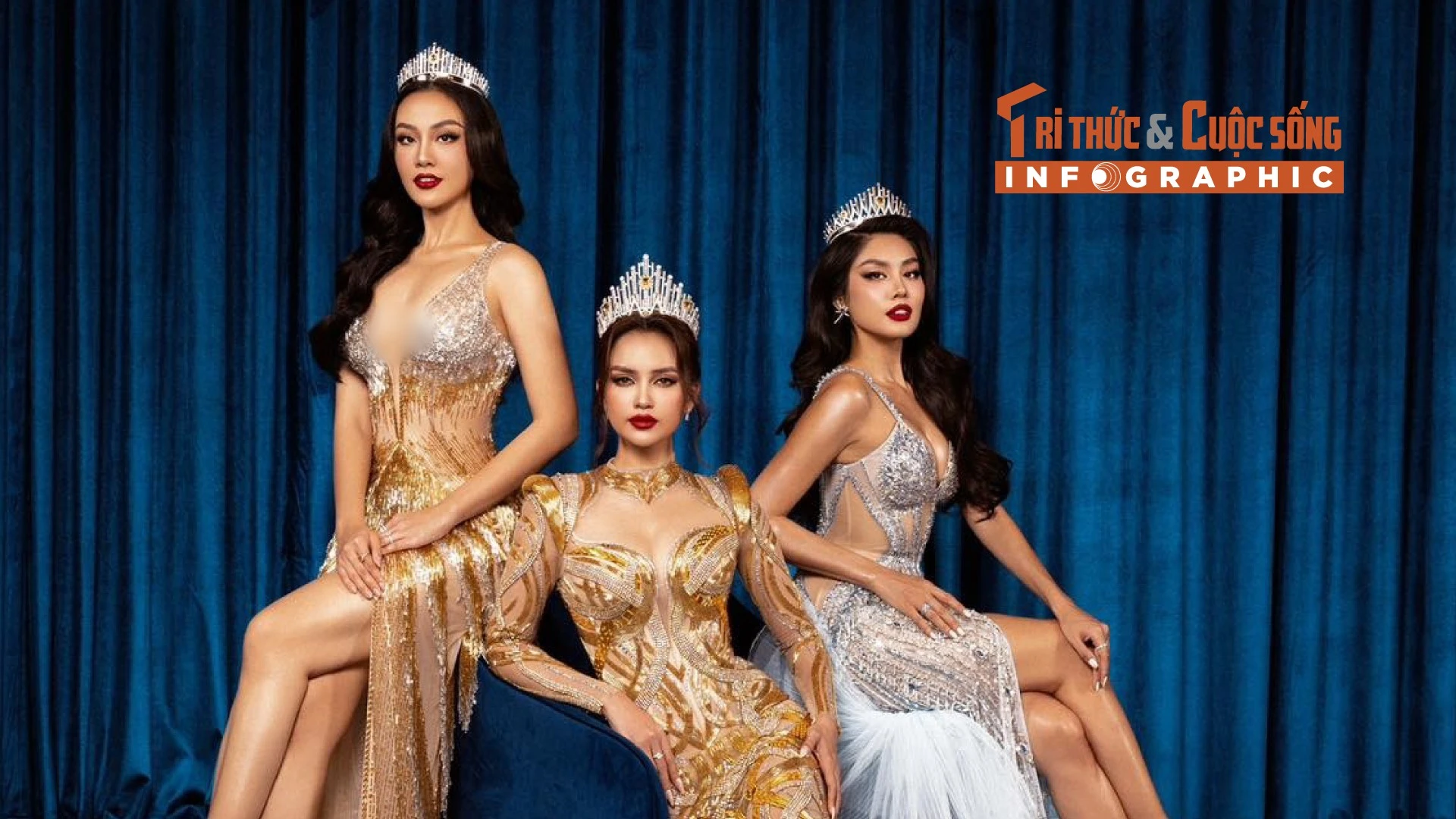 TRI THỨC & CUỘC SỐNG
INFOGRAPHIC