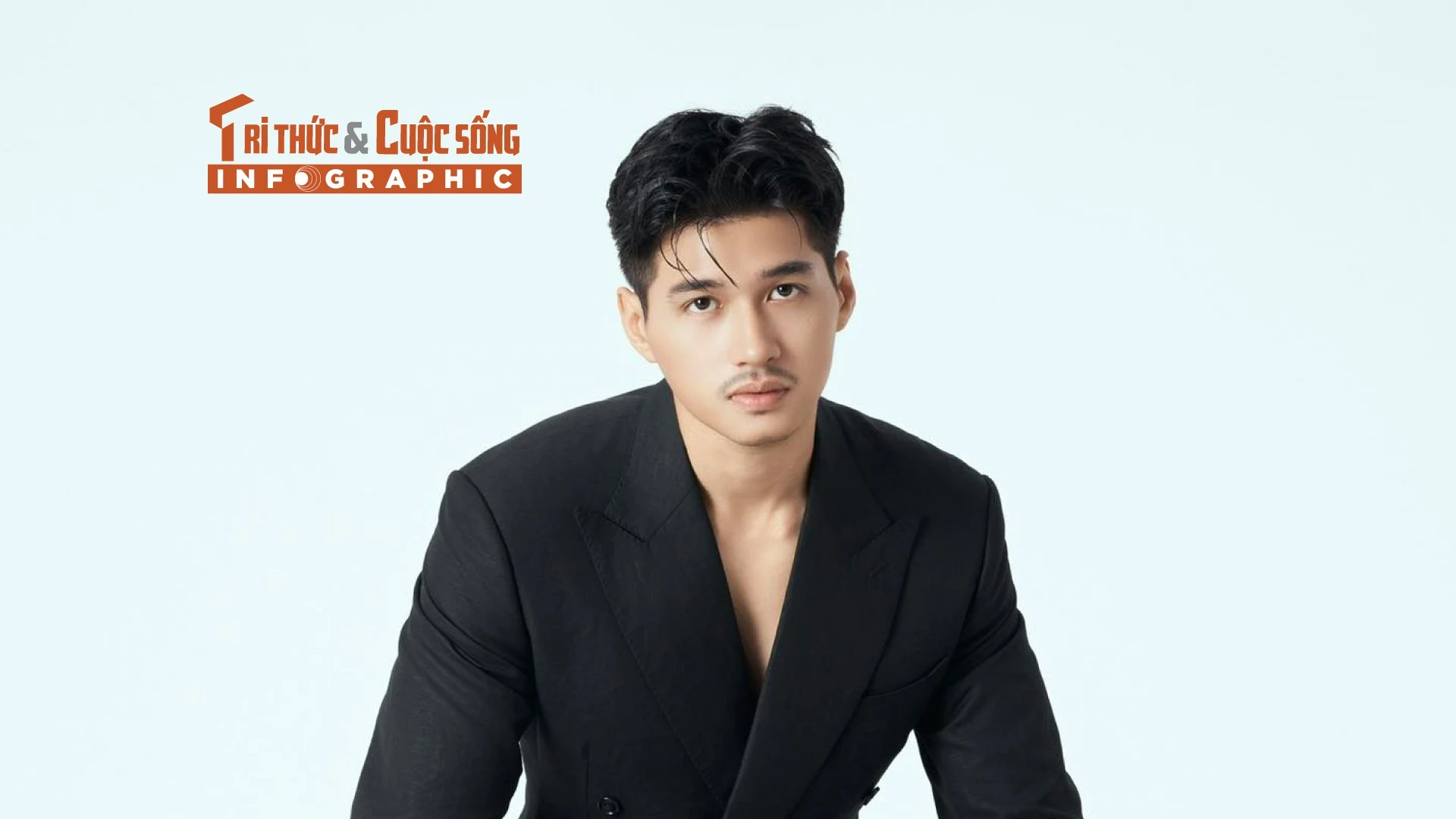 TRI THỨC & CUỘC SỐNG
INFOGRAPHIC