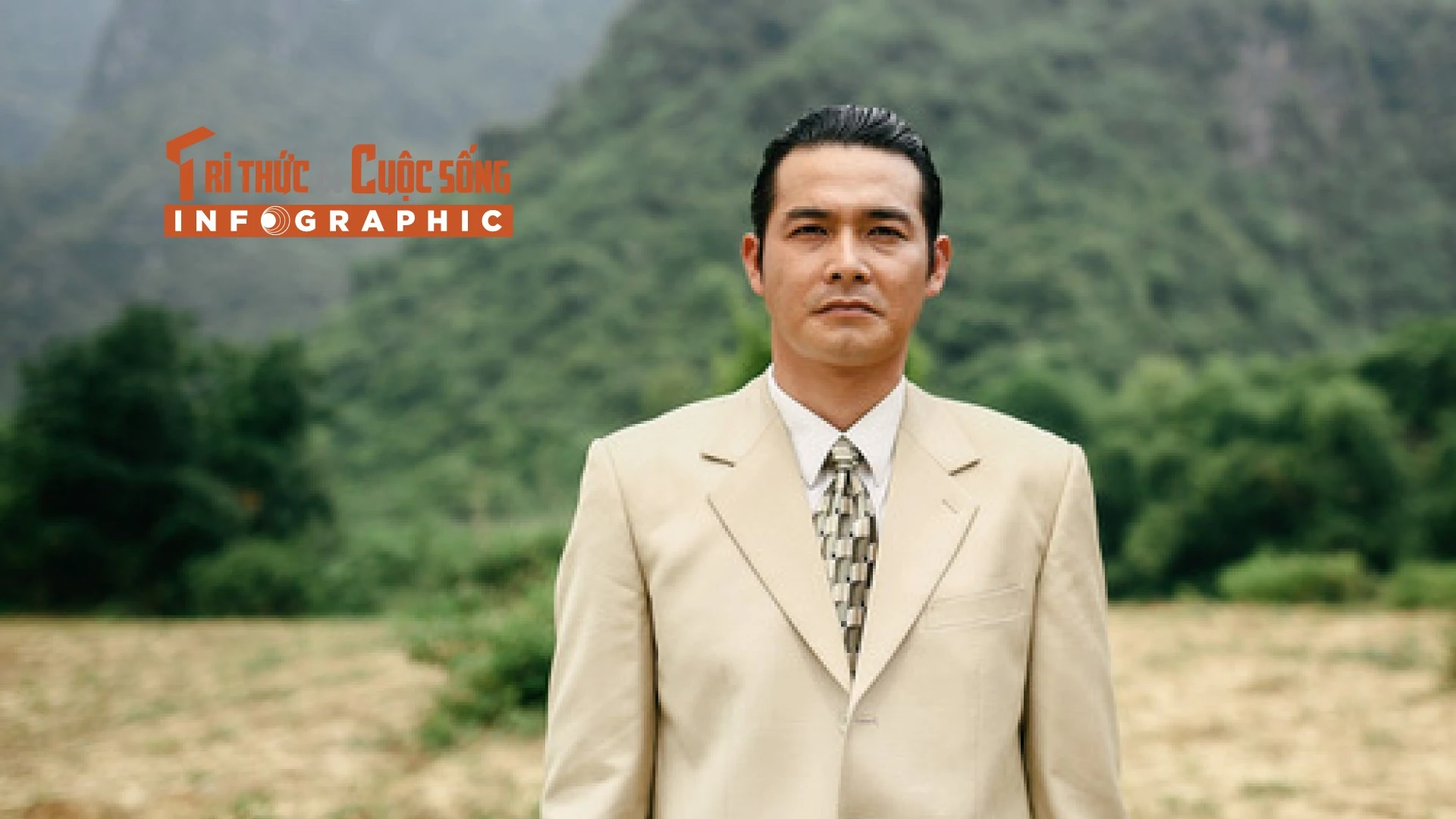 Tri thức Cuộc sống
INFOGRAPHIC