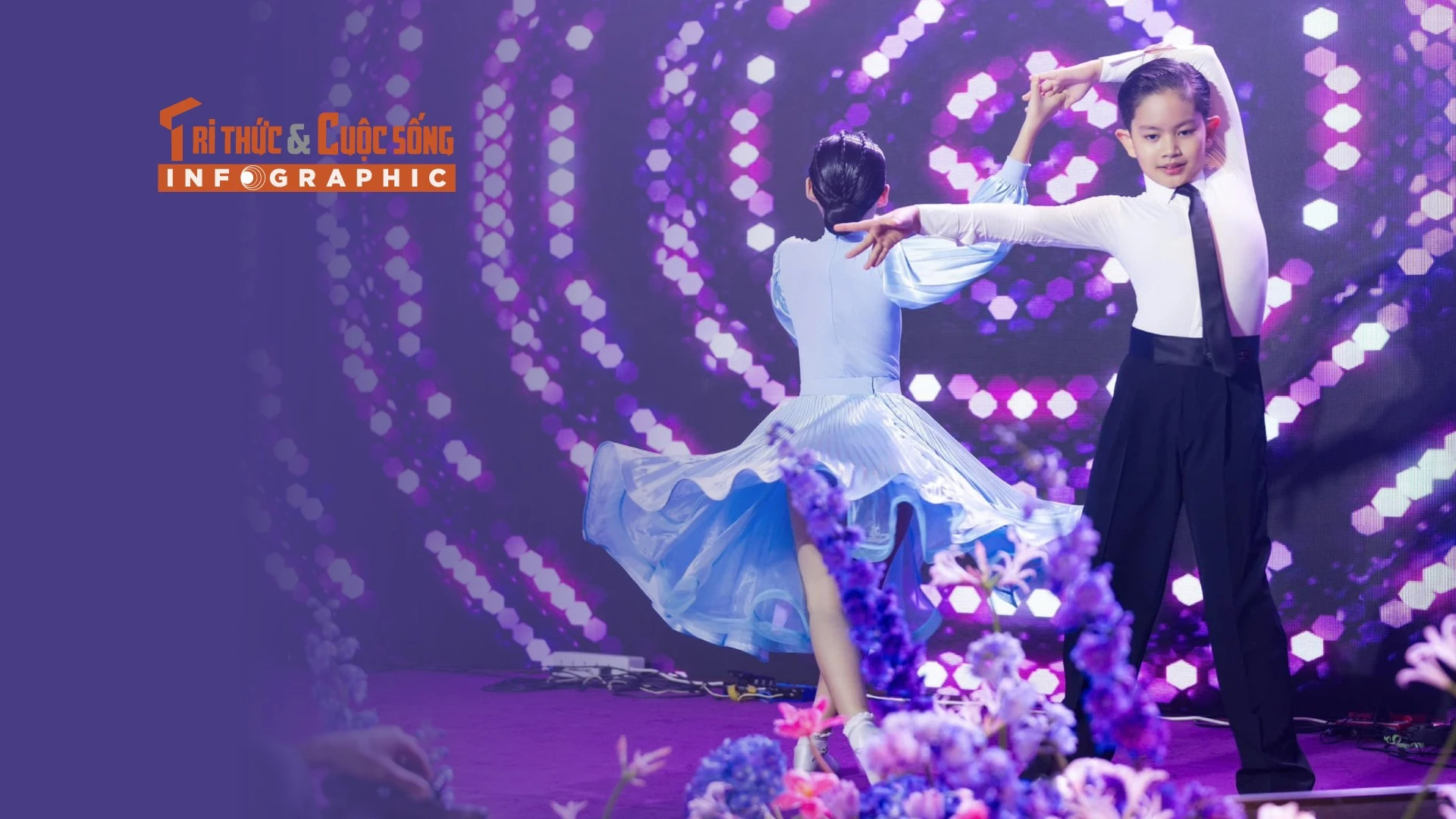 TRI THỨC & CUỘC SỐNG
INFOGRAPHIC