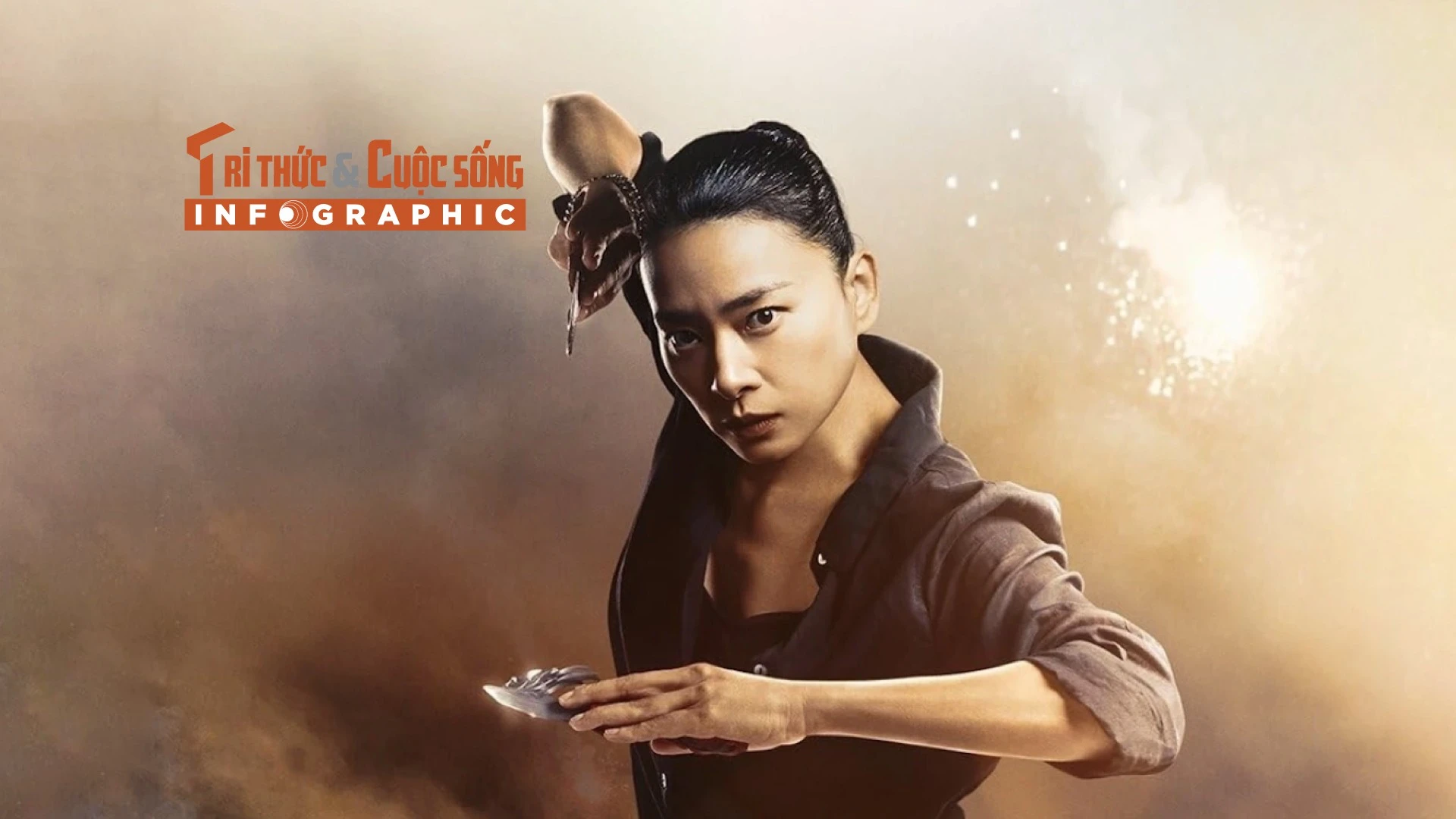 TRI THỨC & CUỘC SỐNG
INFOGRAPHIC