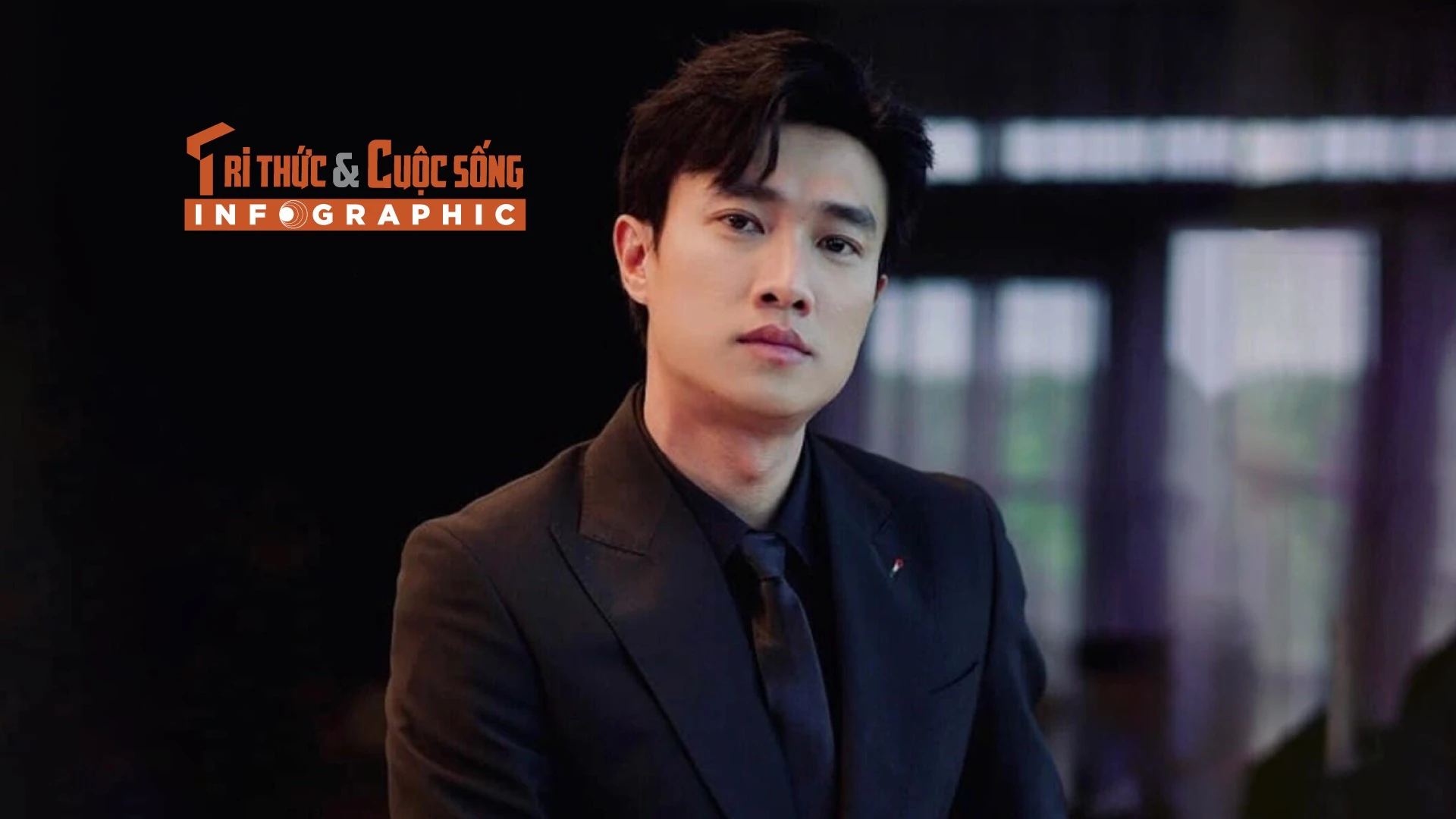 TRI THỨC & CUỘC SỐNG
INFOGRAPHIC