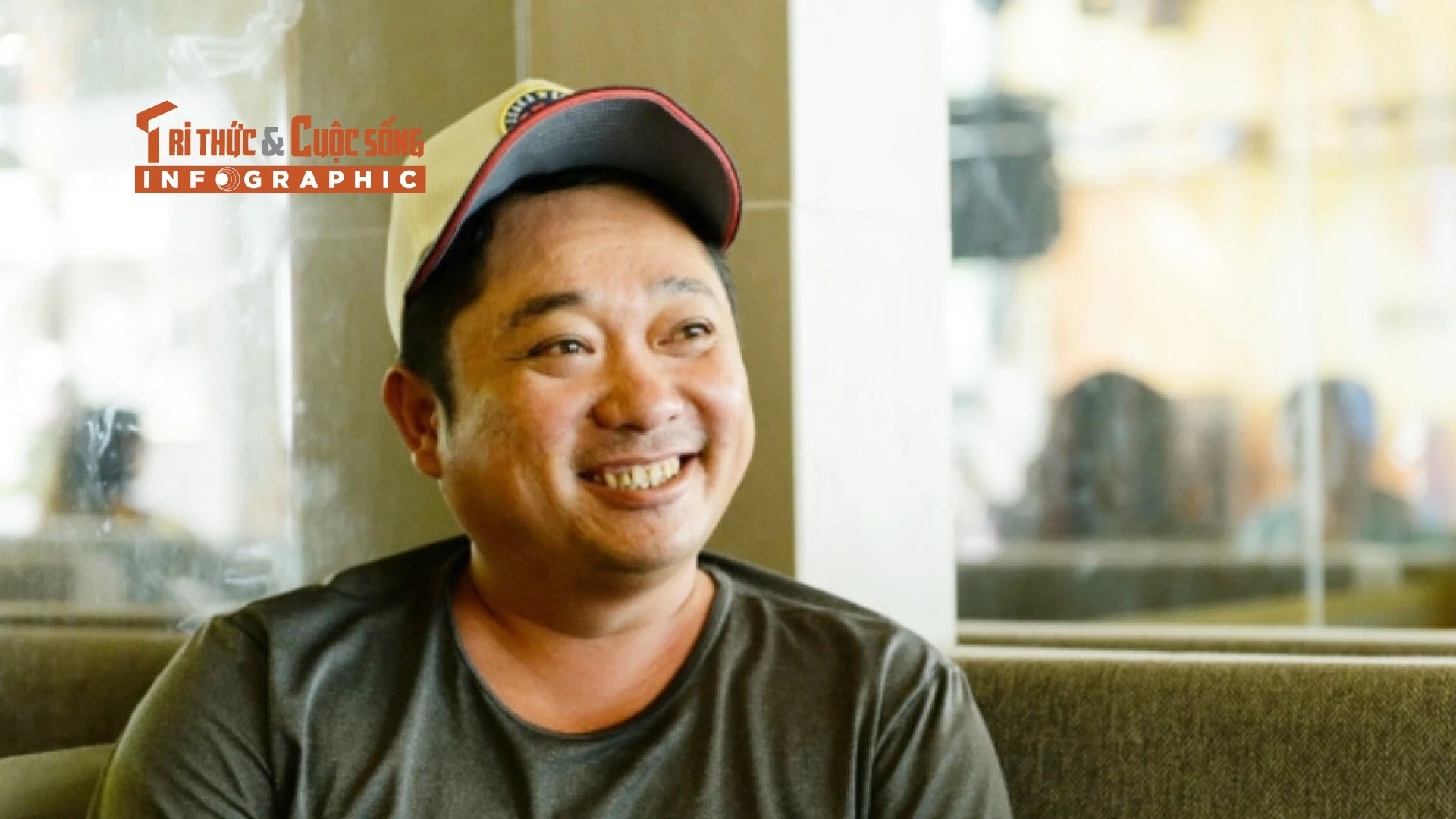 TRI THỨC & CUỘC SỐNG
INFOGRAPHIC