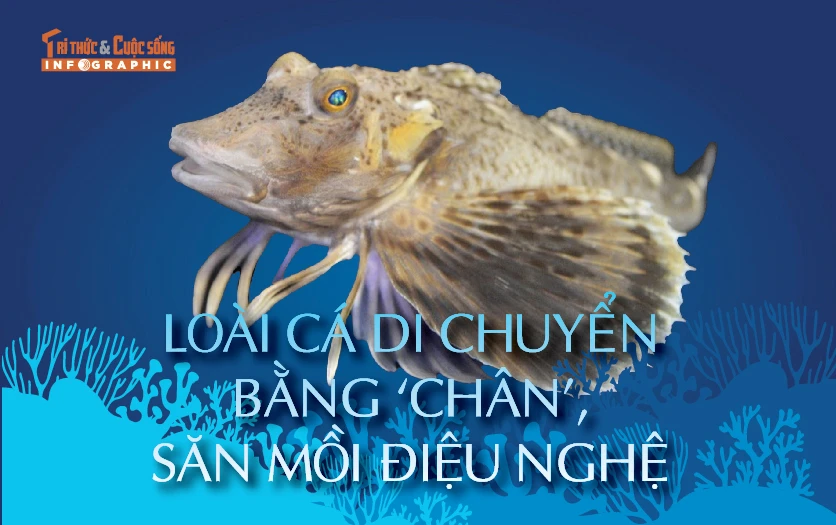 Tri thức & Cuộc sống
INFOGRAPHIC

LOÀI CÁ DI CHUYỂN BẰNG 'CHÂN', SĂN MỒI ĐIỆU NGHỆ