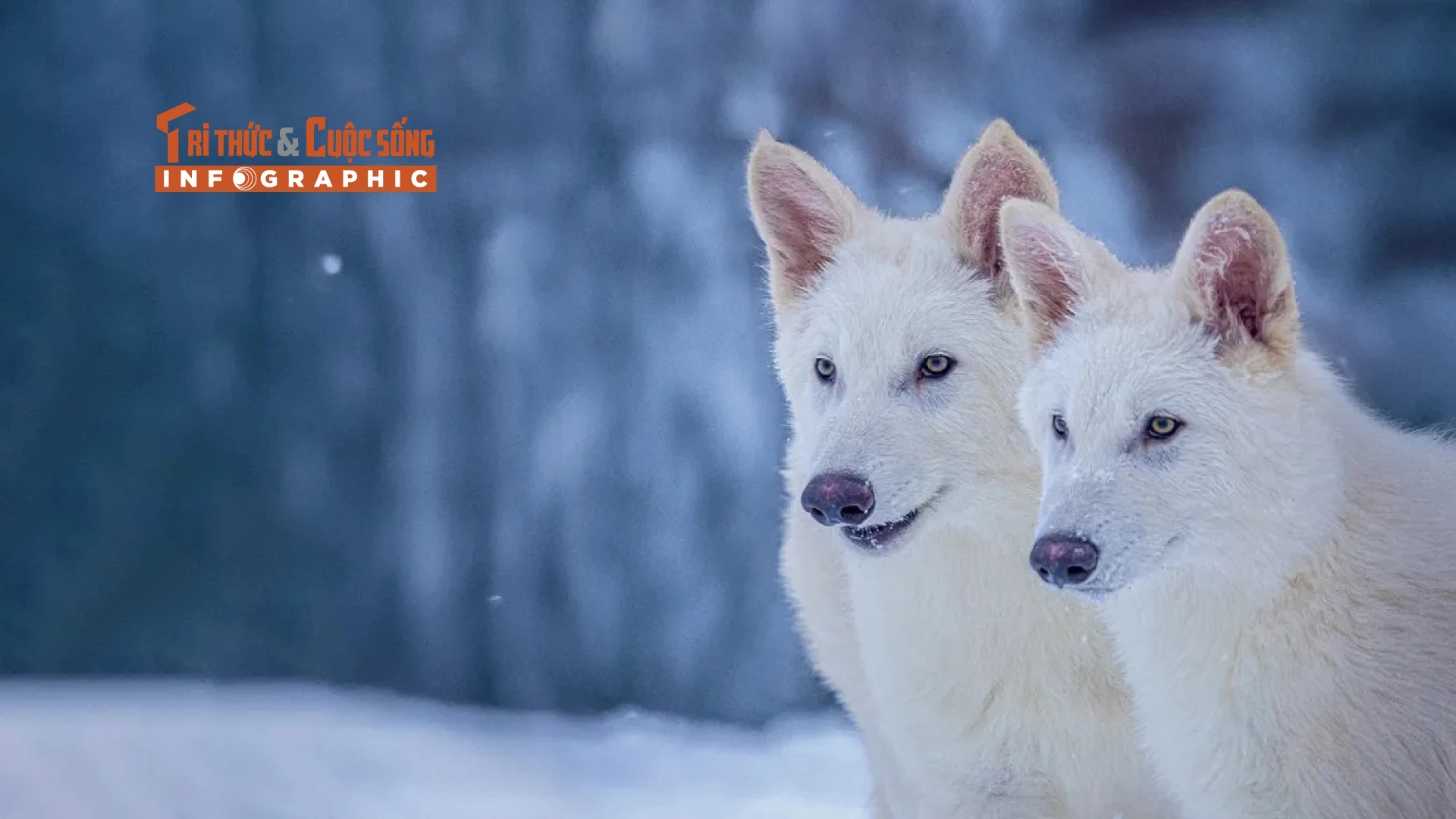 TRI THỨC & CUỘC SỐNG
INFOGRAPHIC