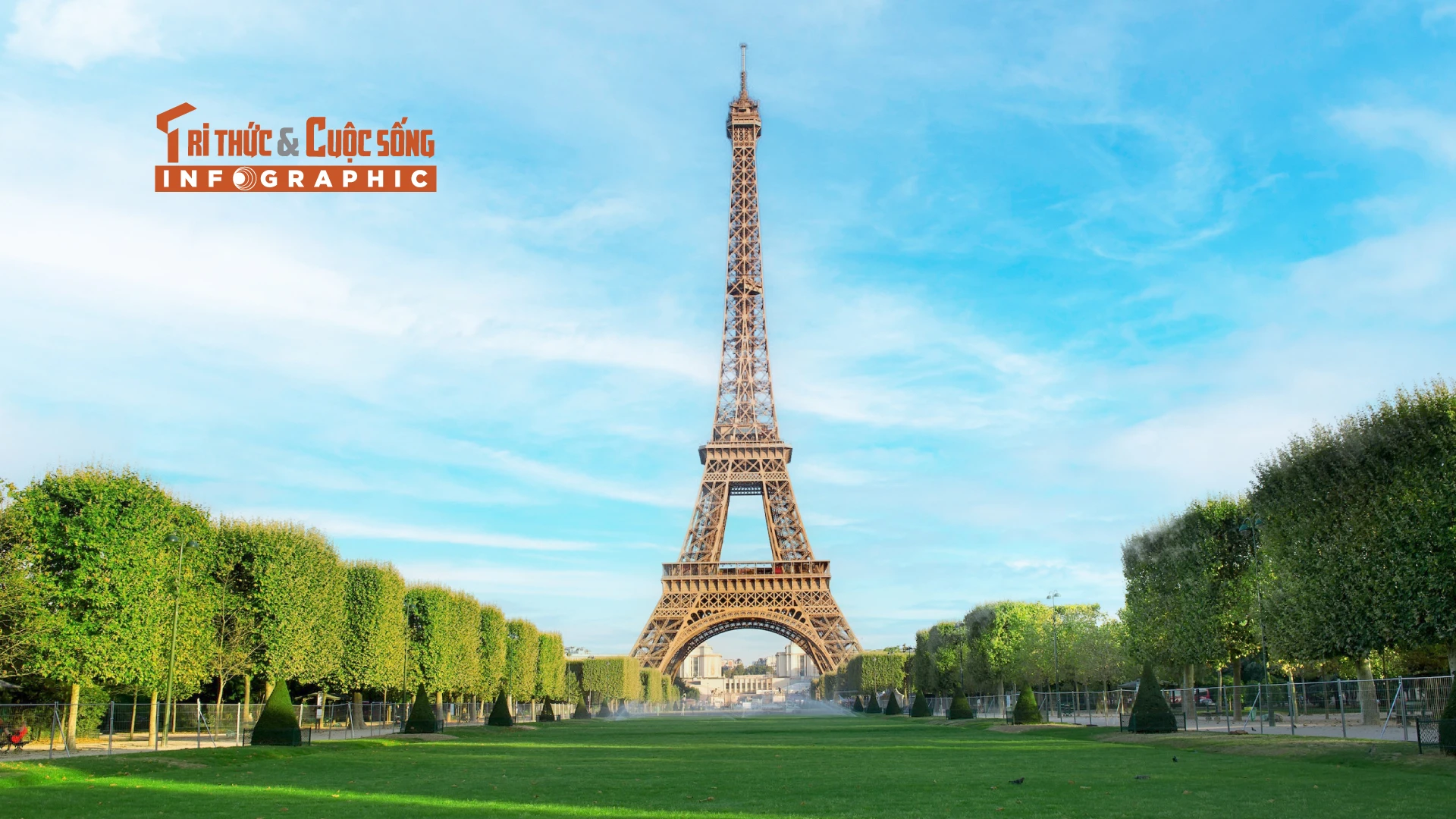 TRI THỨC & CUỘC SỐNG
INFOGRAPHIC