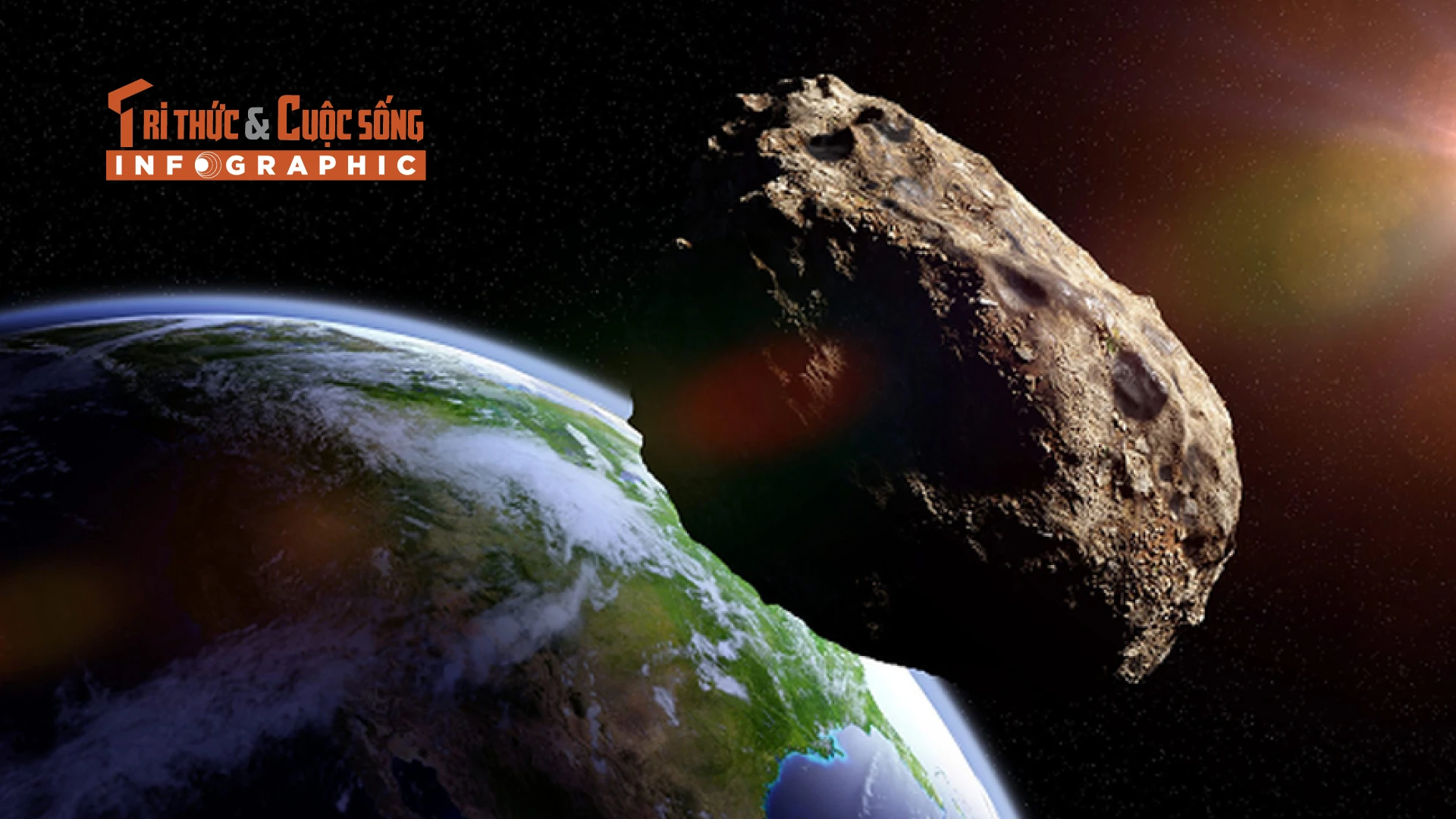 TRI THỨC & CUỘC SỐNG
INFOGRAPHIC