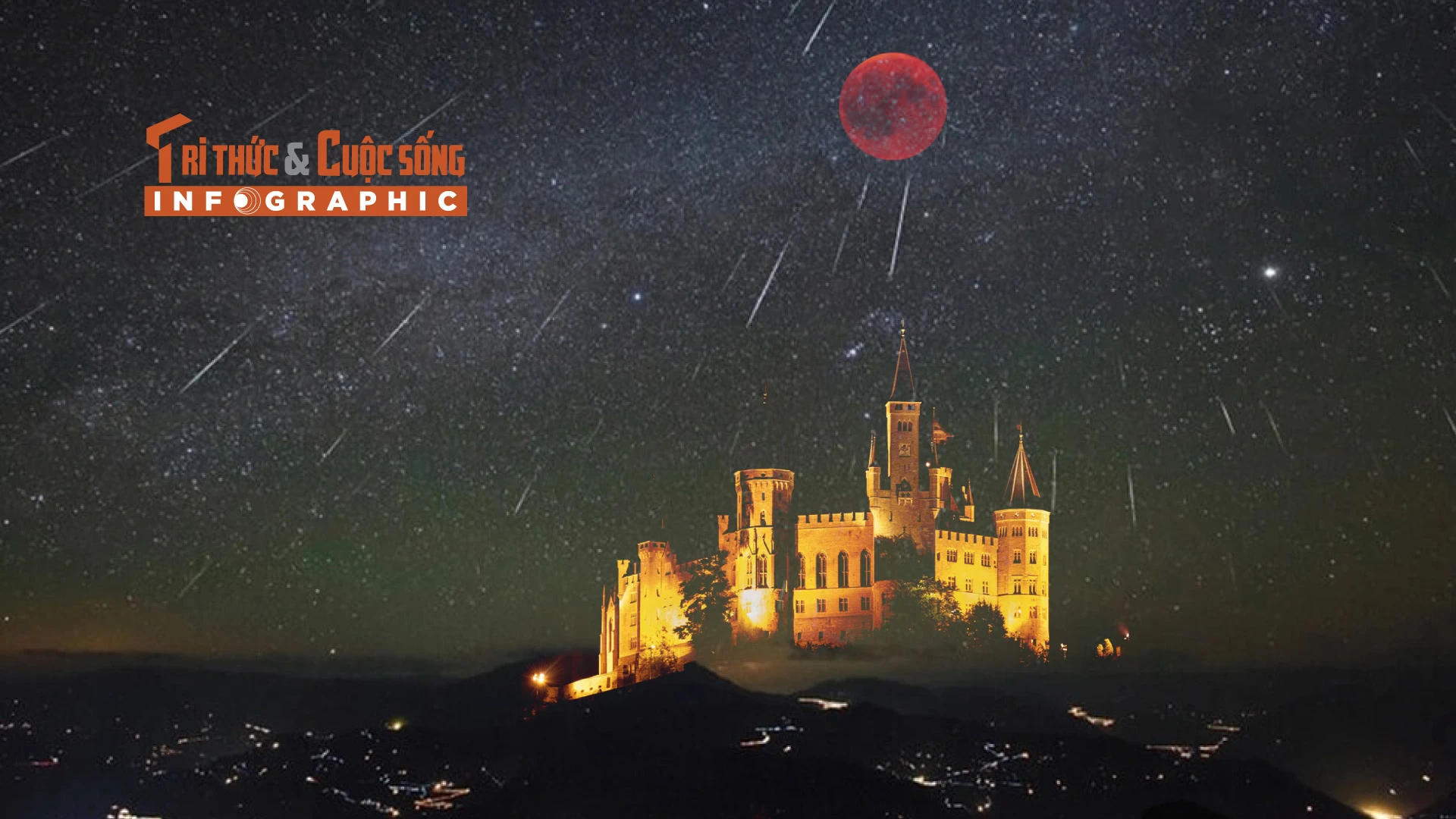 TRI THỨC & CUỘC SỐNG
INFOGRAPHIC