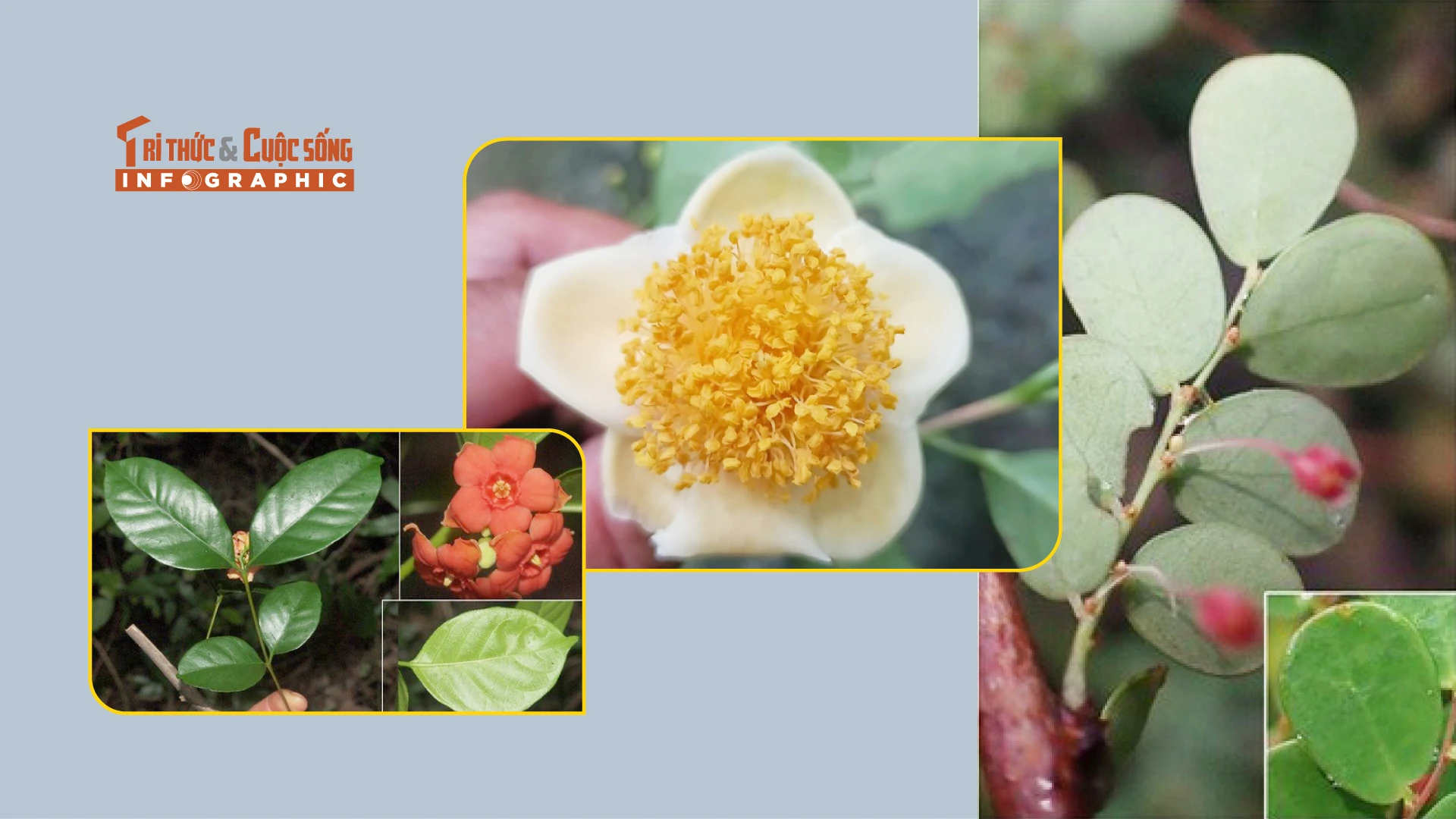 TRI THỨC & CUỘC SỐNG
INFOGRAPHIC