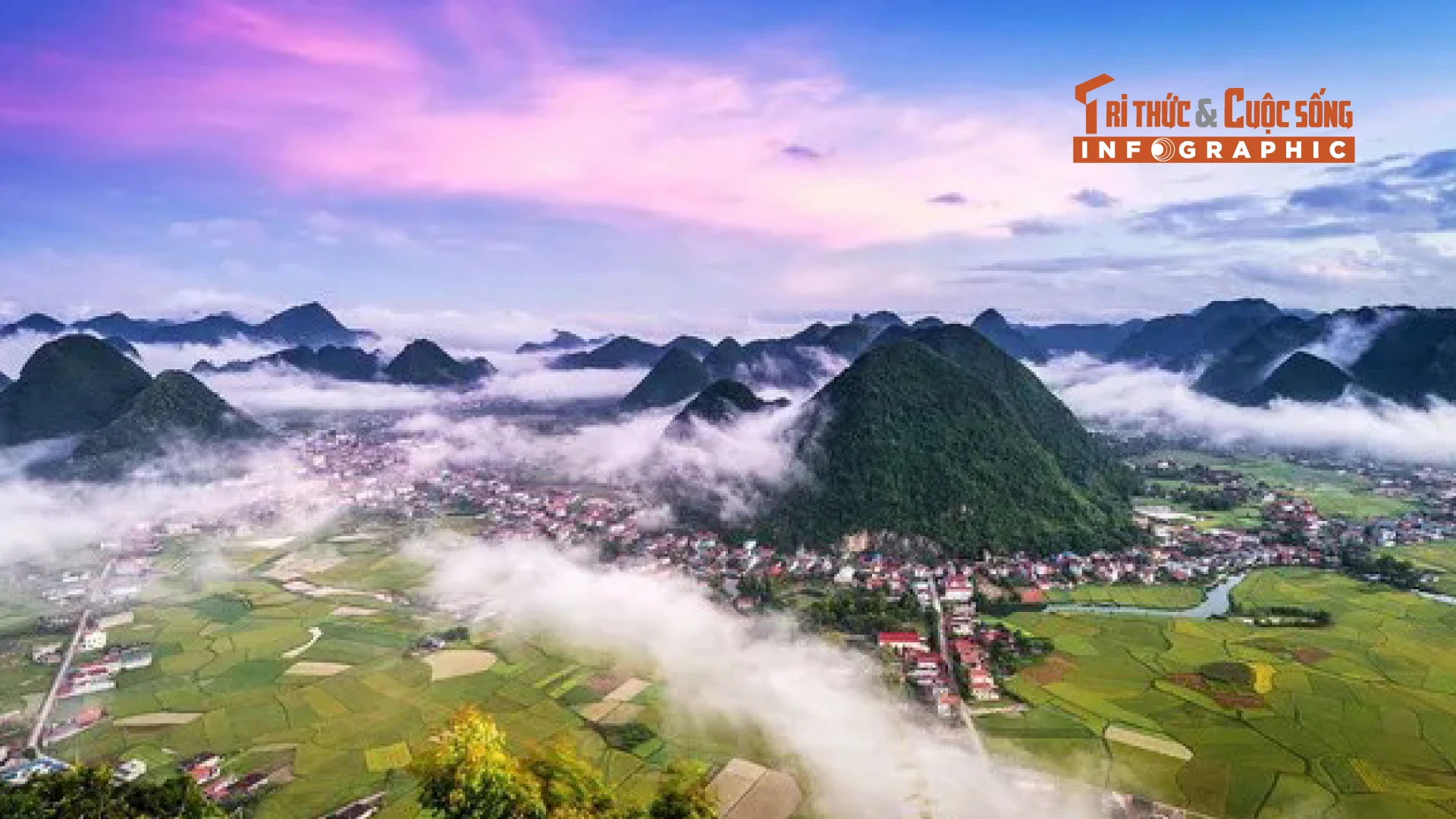 TRI THỨC & CUỘC SỐNG
INFOGRAPHIC