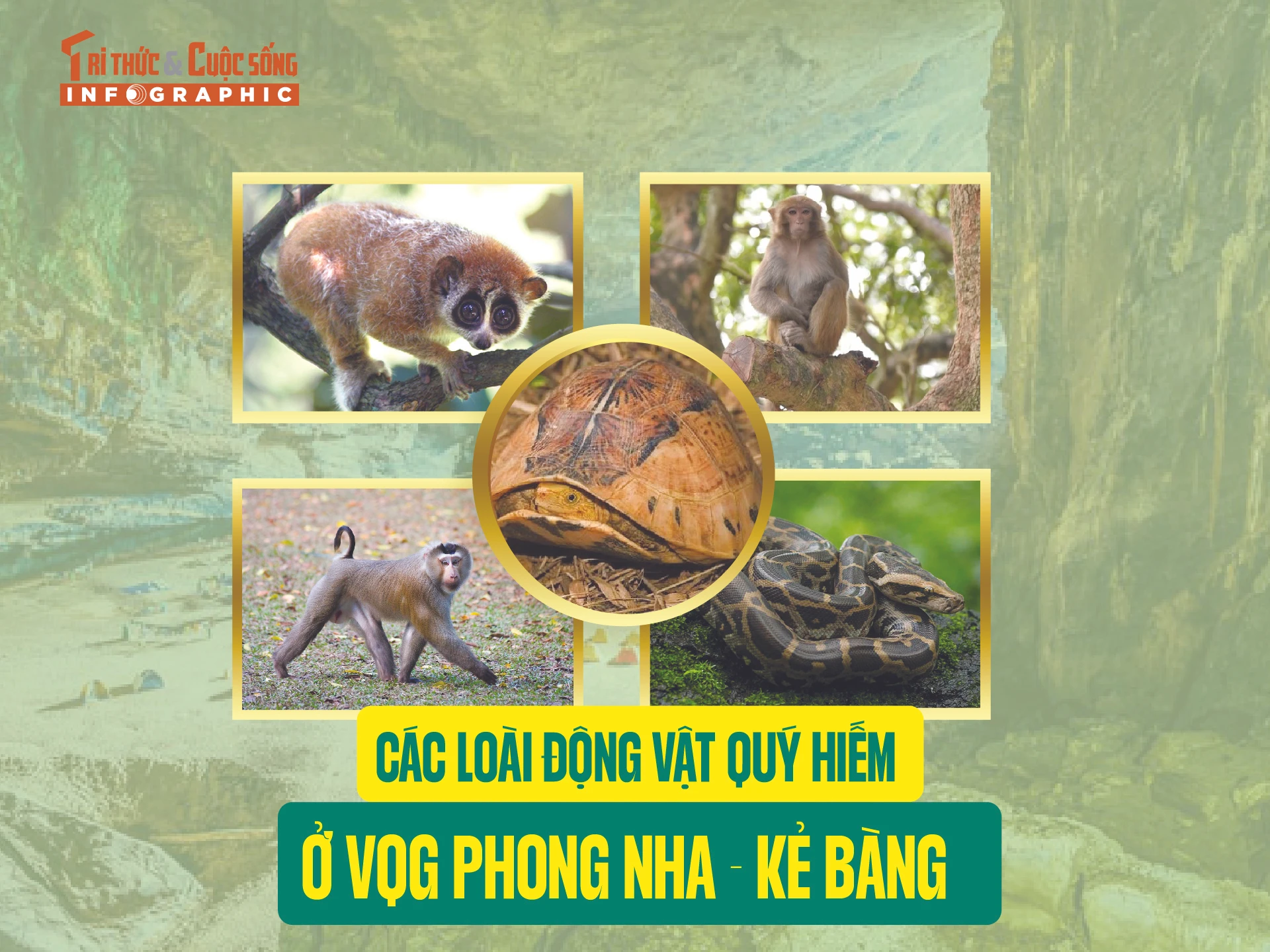 TRI THỨC & CUỘC SỐNG
INFOGRAPHIC

CÁC LOÀI ĐỘNG VẬT QUÝ HIẾM
Ở VQG PHONG NHA - KẺ BÀNG