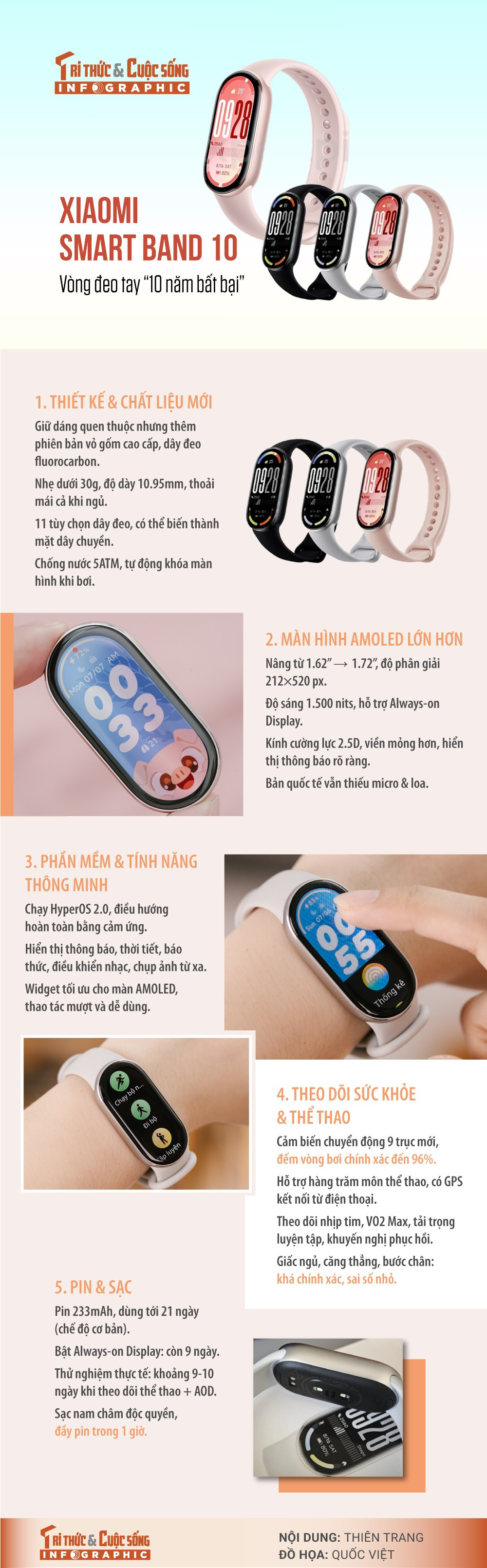 TRI THỨC & CUỘC SỐNG
INFOGRAPHIC

XIAOMI
SMART BAND 10
Vòng đeo tay "10 năm bất bại"

1. THIẾT KẾ & CHẤT LIỆU MỚI

Giữ dáng quen thuộc nhưng thêm phiên bản vỏ gốm cao cấp, dây đeo fluorocarbon.

Nhẹ dưới 30g, độ dày 10.95mm, thoải mái cả khi ngủ.

11 tùy chọn dây đeo, có thể biến thành mặt dây chuyền.

Chống nước 5ATM, tự động khóa màn hình khi bơi.

2. MÀN HÌNH AMOLED LỚN HƠN

Nâng từ 1.62" → 1.72", độ phân giải 212×520 px.

Độ sáng 1.500 nits, hỗ trợ Always-on Display.

Kính cường lực 2.5D, viền mỏng hơn, hiển thị thông báo rõ ràng.

Bản quốc tế vẫn thiếu micro & loa.

3. PHẦN MỀM & TÍNH NĂNG THÔNG MINH

Chạy HyperOS 2.0, điều hướng hoàn toàn bằng cảm ứng.

Hiển thị thông báo, thời tiết, báo thức, điều khiển nhạc, chụp ảnh từ xa.

Widget tối ưu cho màn AMOLED, thao tác mượt và dễ dùng.

Thống kê

Chạy bộ n...
Đi bộ
Tập luyện

4. THEO DÕI SỨC KHỎE & THỂ THAO

Cảm biến chuyển động 9 trục mới, đếm vòng bơi chính xác đến 96%.

Hỗ trợ hàng trăm môn thể thao, có GPS kết nối từ điện thoại.

Theo dõi nhịp tim, VO2 Max, tải trọng luyện tập, khuyến nghị phục hồi.

Giấc ngủ, căng thẳng, bước chân: khá chính xác, sai số nhỏ.

5. PIN & SẠC

Pin 233mAh, dùng tới 21 ngày (chế độ cơ bản).

Bật Always-on Display: còn 9 ngày.

Thử nghiệm thực tế: khoảng 9-10 ngày khi theo dõi thể thao + AOD.

Sạc nam châm độc quyền, đầy pin trong 1 giờ.

TRI THỨC & CUỘC SỐNG
INFOGRAPHIC

NỘI DUNG: THIÊN TRANG
ĐỒ HỌA: QUỐC VIỆT