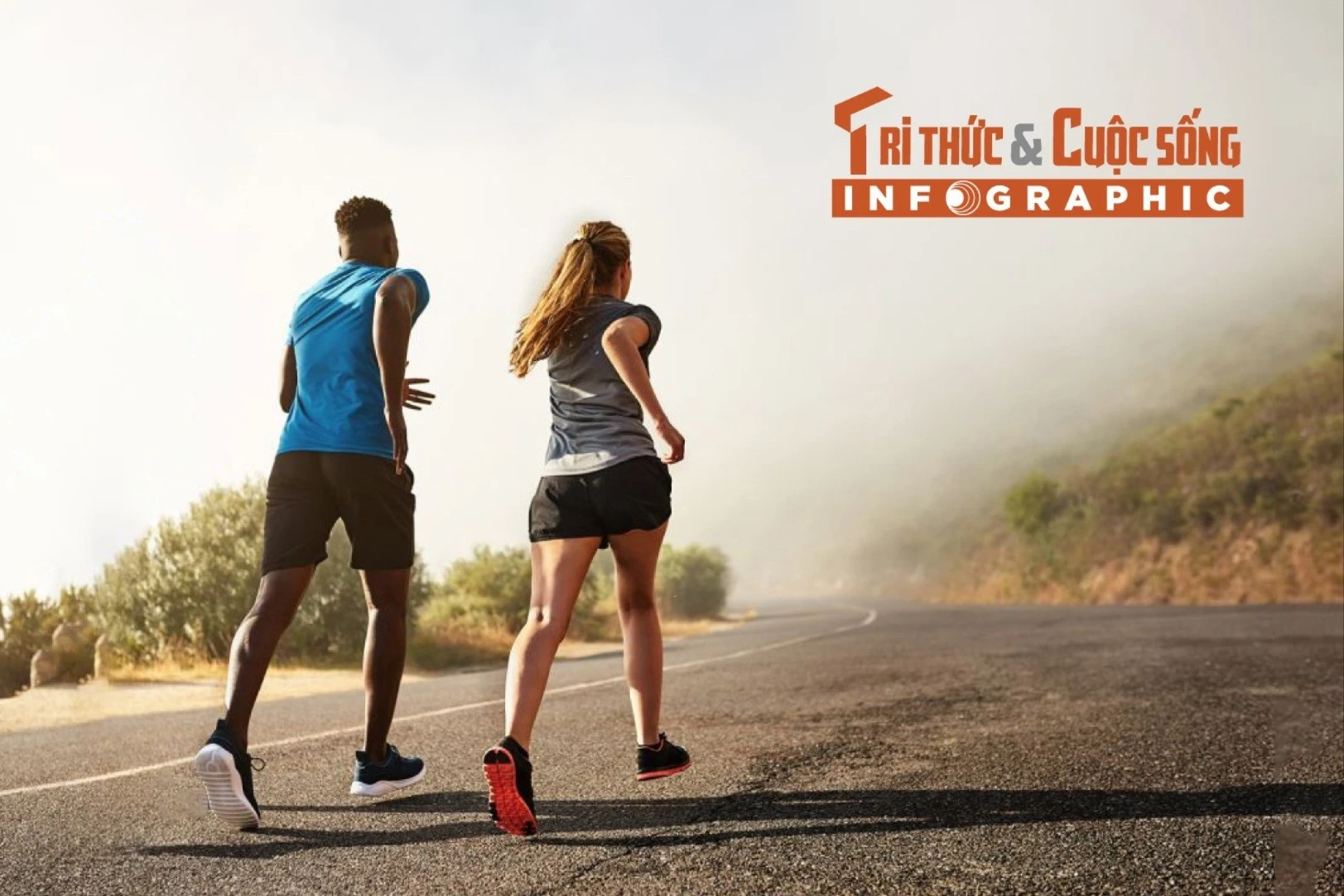 TRI THỨC & CUỘC SỐNG
INFOGRAPHIC