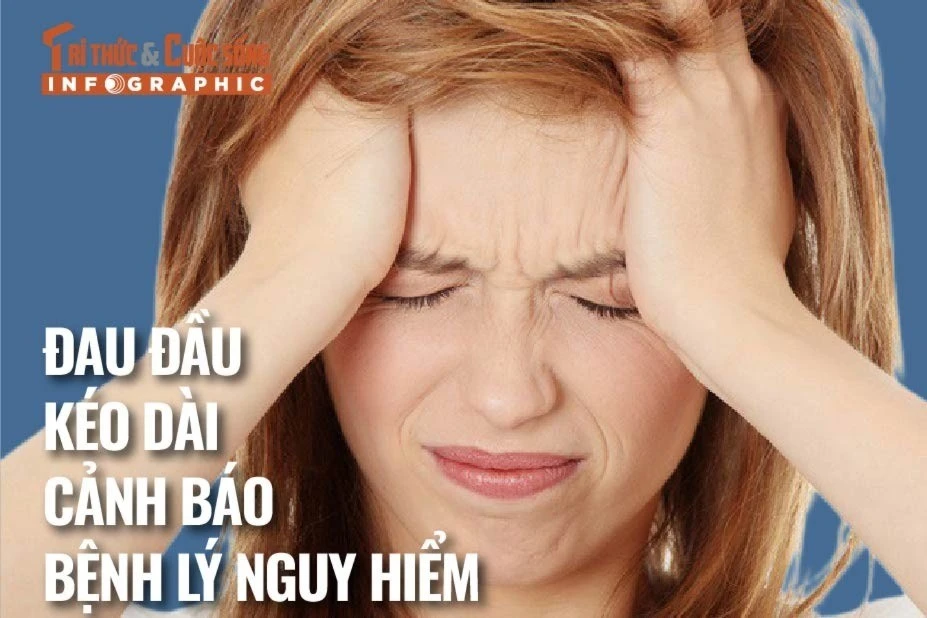 TRÍ THỨC & CUỘC SỐNG
INFOGRAPHIC

ĐAU ĐẦU
KÉO DÀI
CẢNH BÁO
BỆNH LÝ NGUY HIỂM